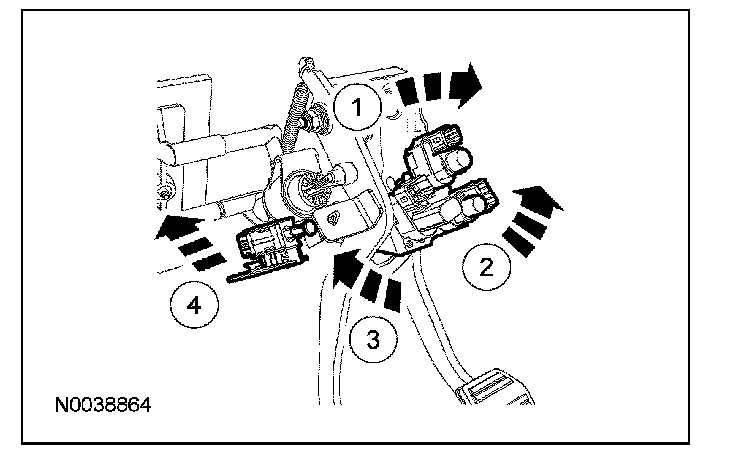 1
2
3
4
N0038864