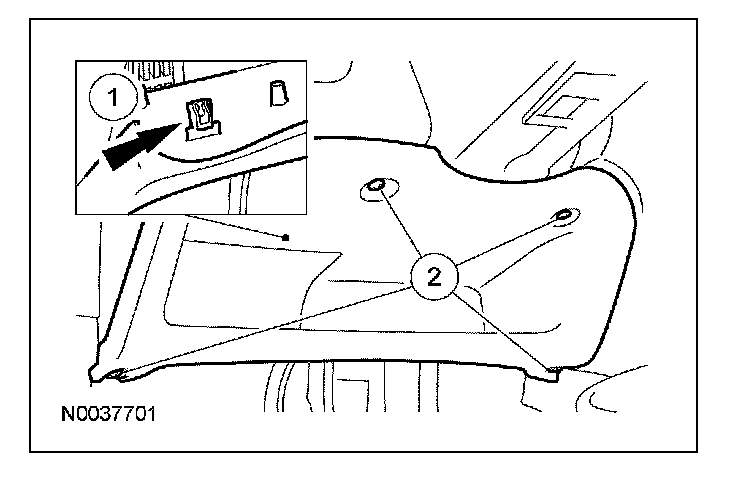 1

2

N0037701