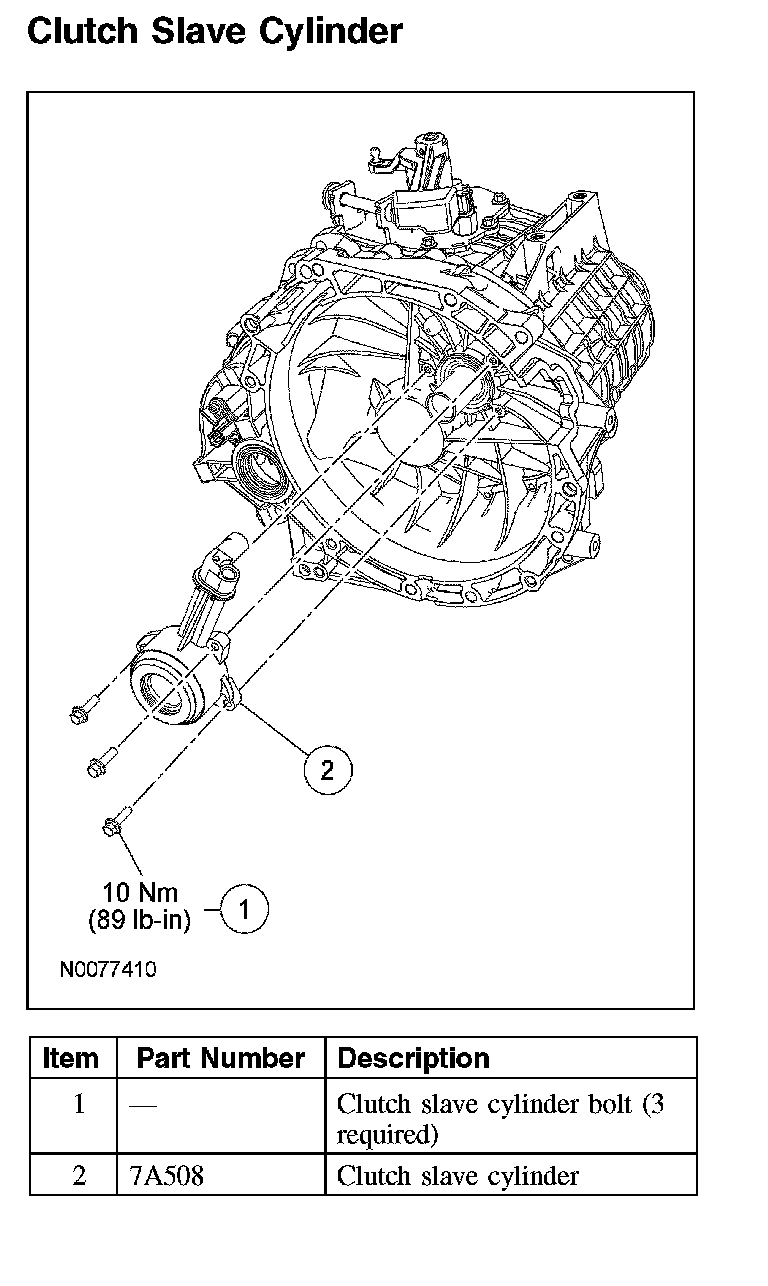 Clutch Slave Cylinder

2

10 Nm
(89 lb-in)

1

N0077410

| Item | Part Number | Description |
|---|---|---|
| 1 | — | Clutch slave cylinder bolt (3 required) |
| 2 | 7A508 | Clutch slave cylinder |