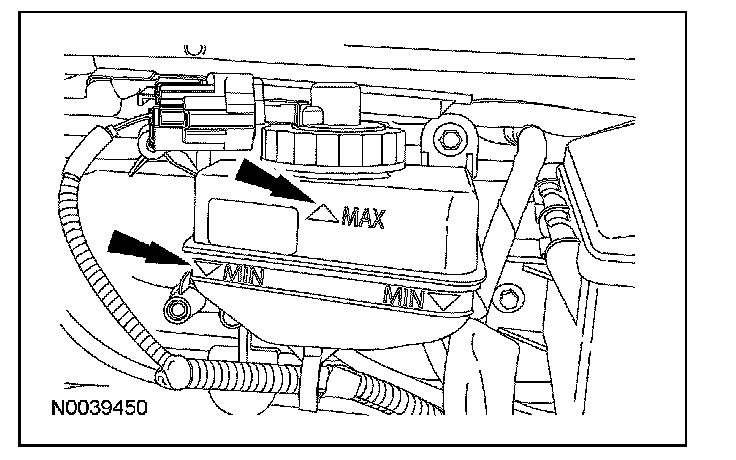 MAX
MIN
MIN
N0039450