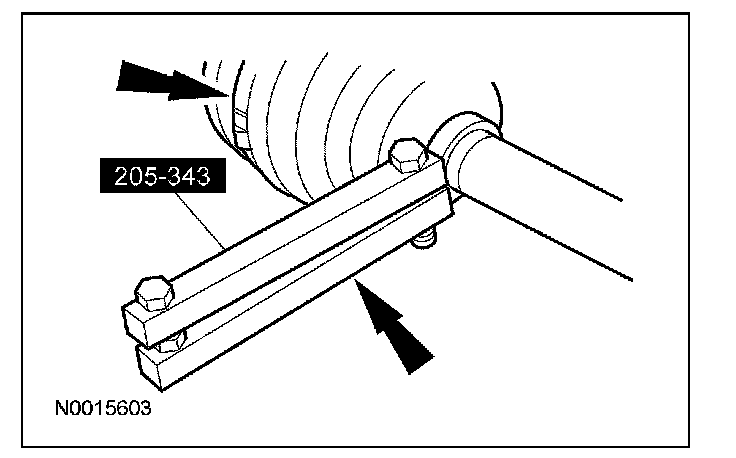 205-343

N0015603