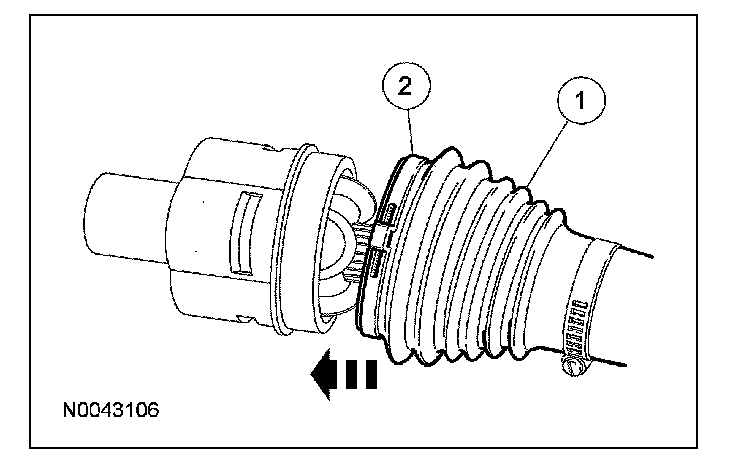 2
1
N0043106