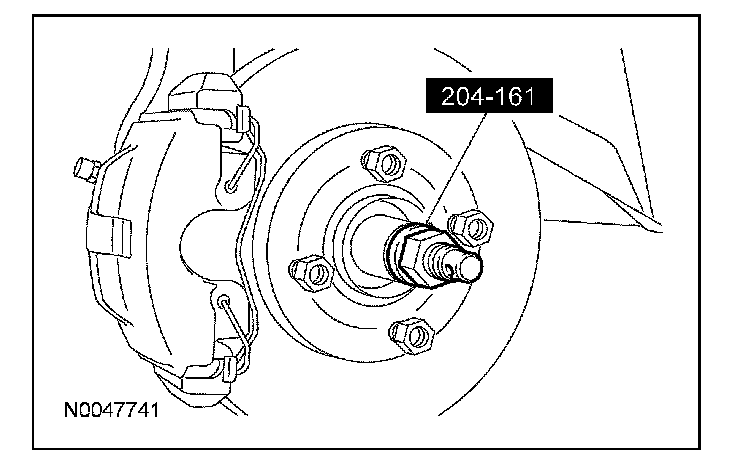 204-161

N0047741