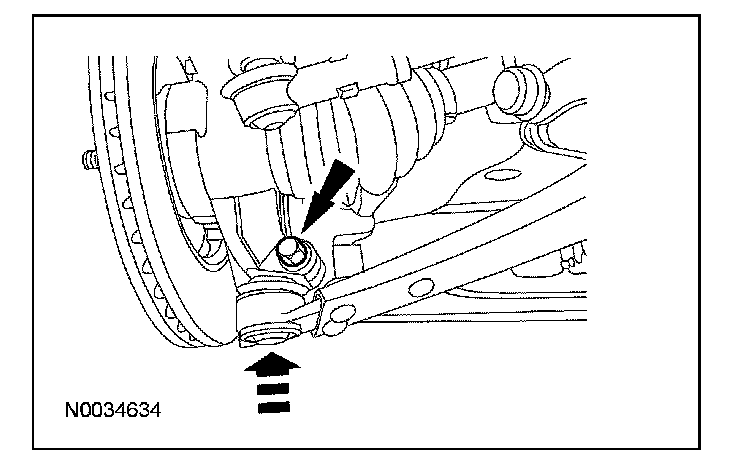 N0034634