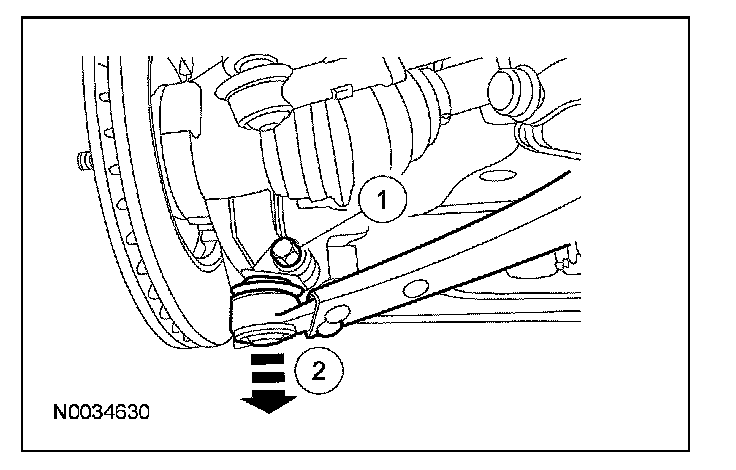 1

2

N0034630