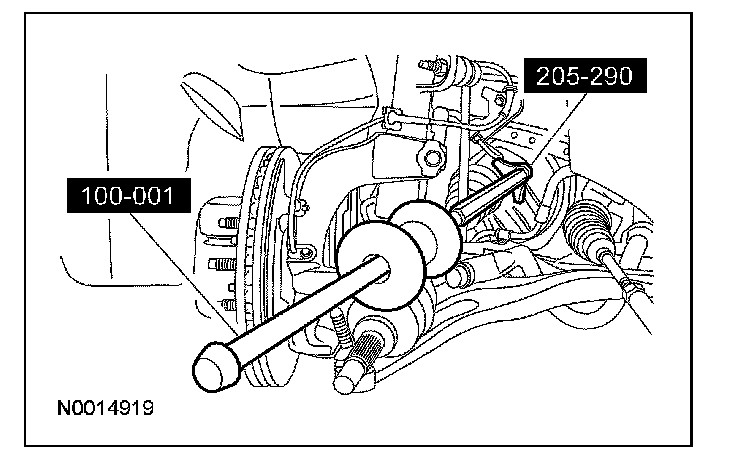 205-290

100-001

N0014919