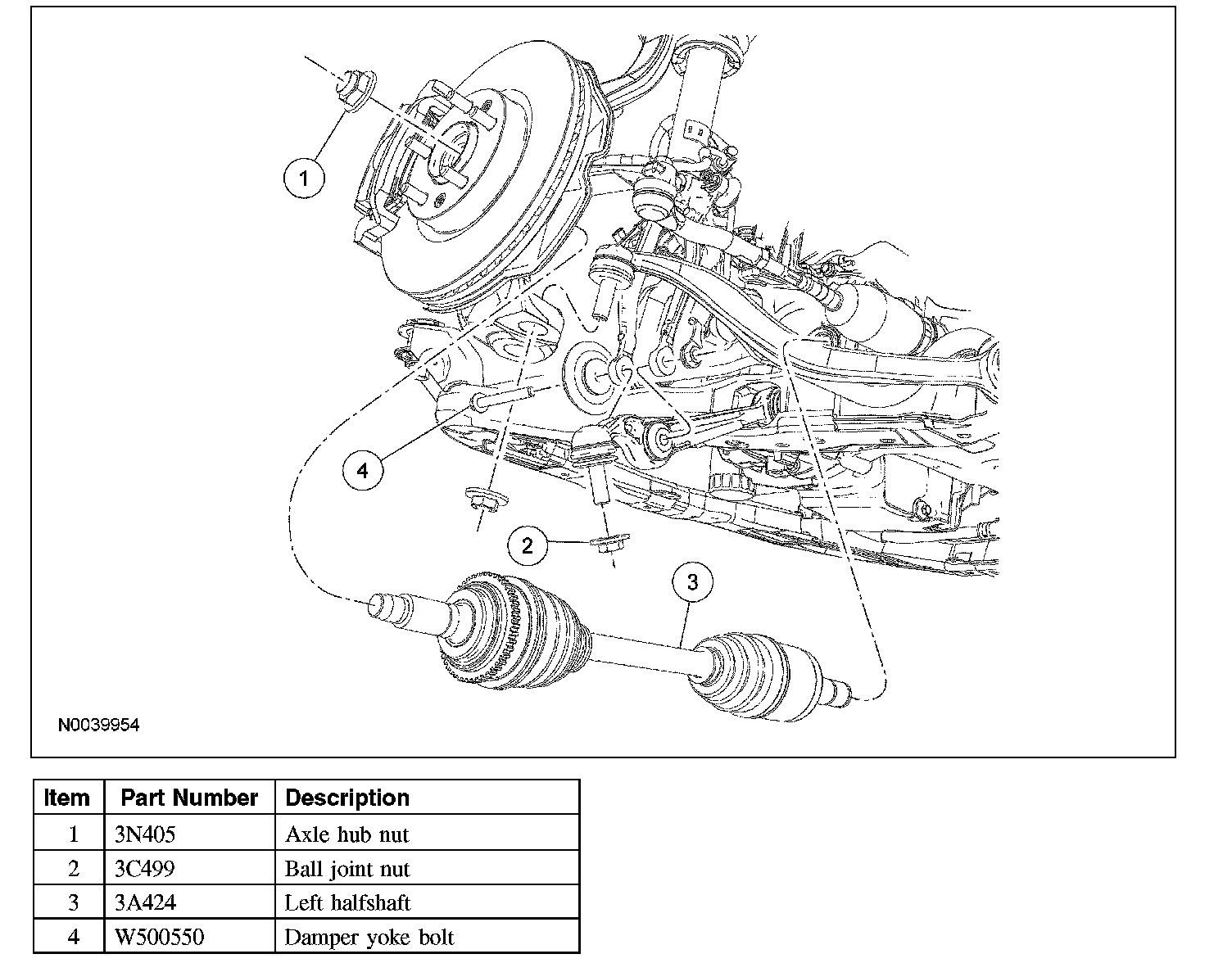 1

4

2

3

N0039954

| Item | Part Number | Description |
|---|---|---|
| 1 | 3N405 | Axle hub nut |
| 2 | 3C499 | Ball joint nut |
| 3 | 3A424 | Left halfshaft |
| 4 | W500550 | Damper yoke bolt |