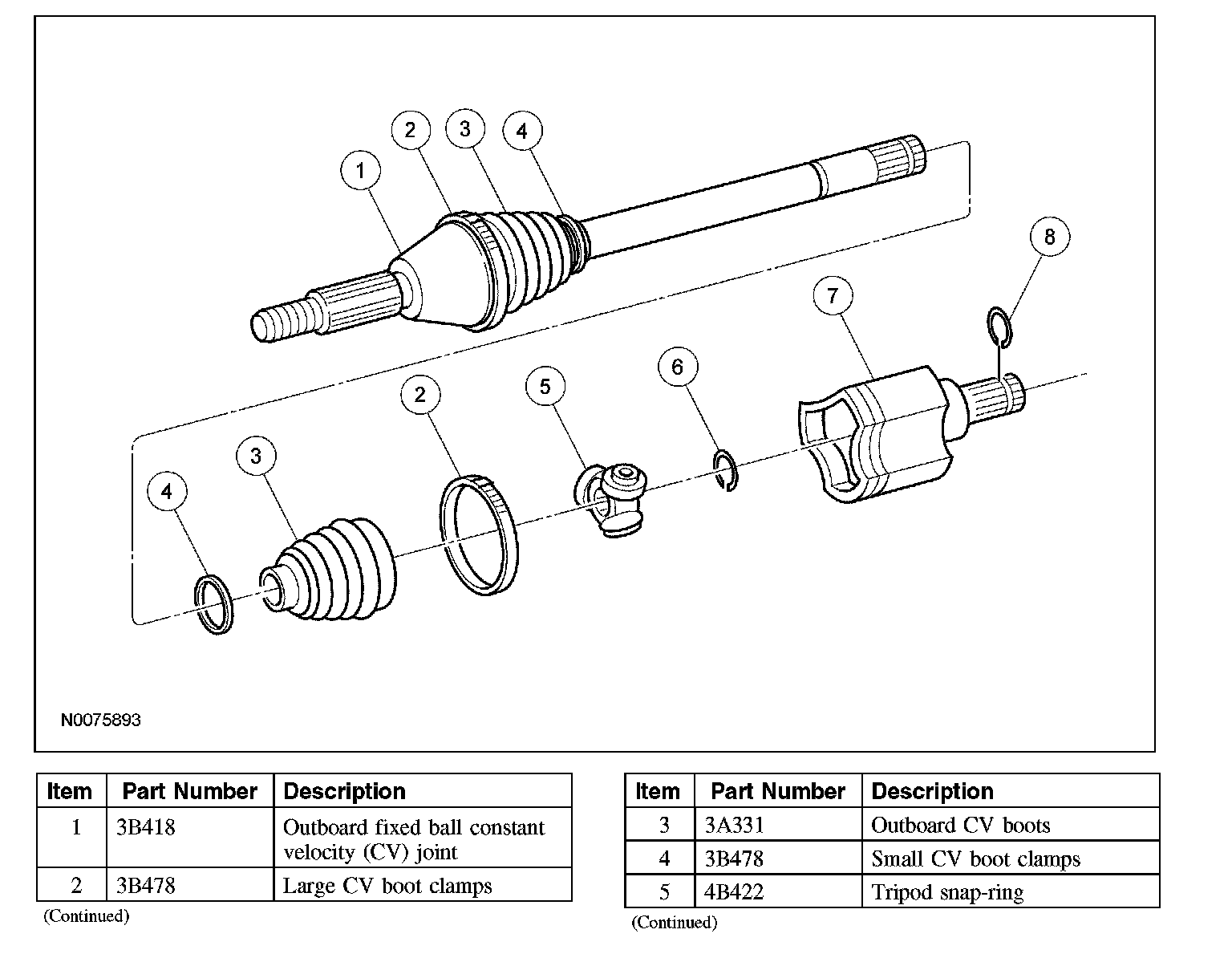 1
2
3
4
8
7
6
5
2
3
4

N0075893

| Item | Part Number | Description |
|---|---|---|
| 1 | 3B418 | Outboard fixed ball constant velocity (CV) joint |
| 2 | 3B478 | Large CV boot clamps |

(Continued)

| Item | Part Number | Description |
|---|---|---|
| 3 | 3A331 | Outboard CV boots |
| 4 | 3B478 | Small CV boot clamps |
| 5 | 4B422 | Tripod snap-ring |

(Continued)