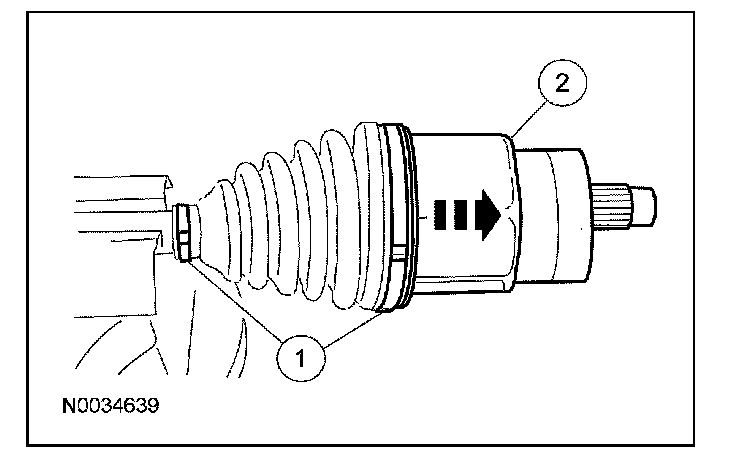 2

1

N0034639