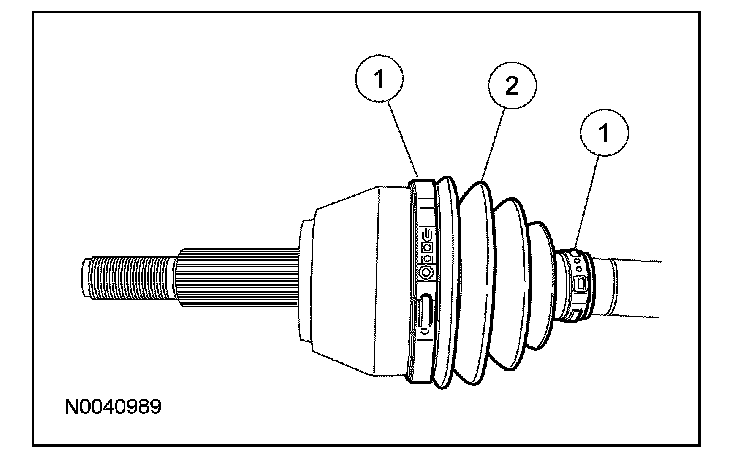 1
2
1
N0040989