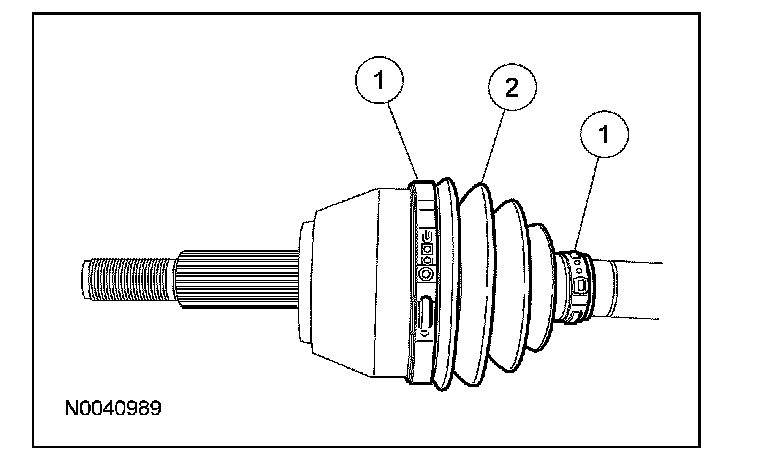 1
2
1
N0040989