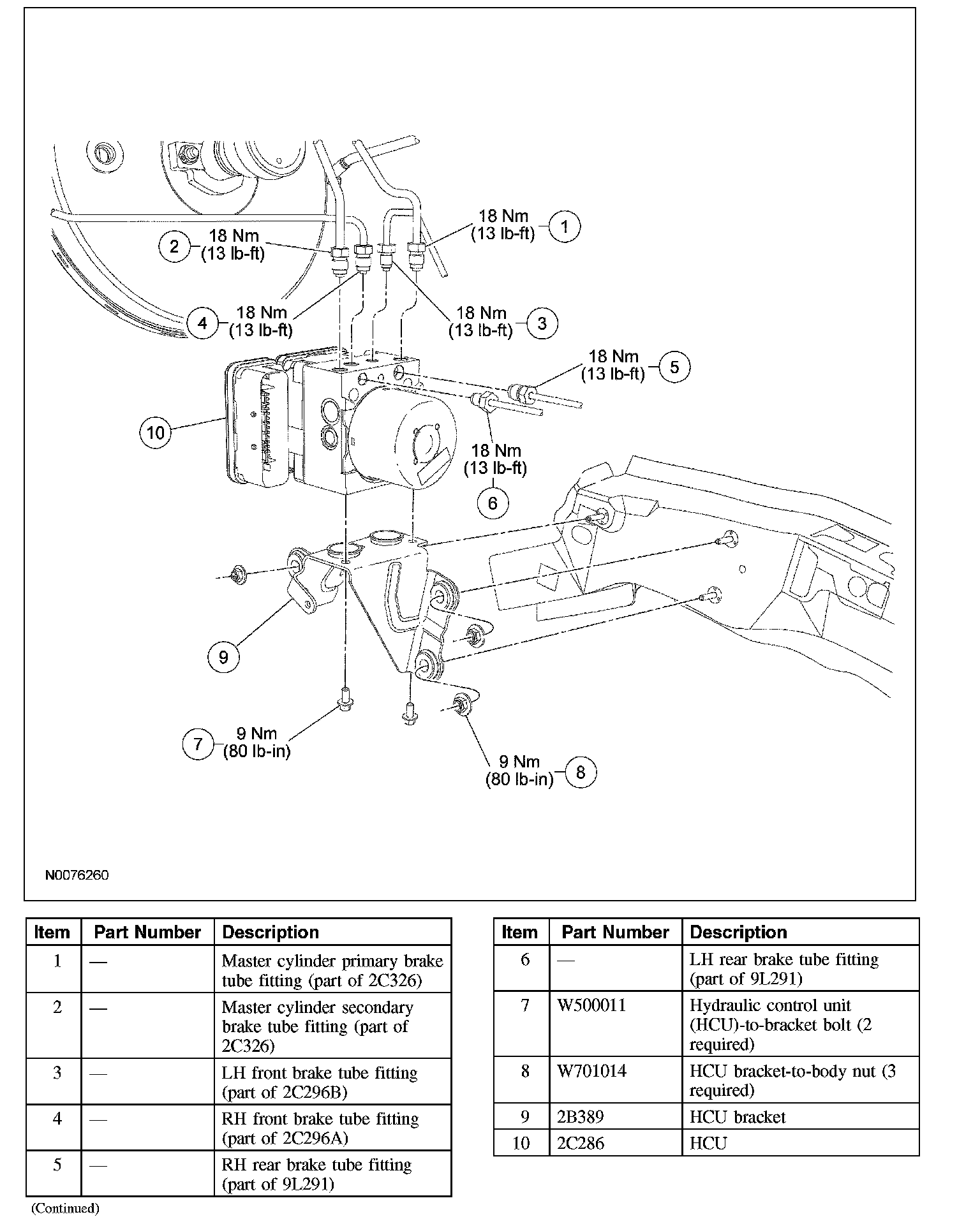 18 Nm
(13 lb-ft)
1

2
18 Nm
(13 lb-ft)

4
18 Nm
(13 lb-ft)

18 Nm
(13 lb-ft)
3

18 Nm
(13 lb-ft)
5

10

18 Nm
(13 lb-ft)
6

9

7
9 Nm
(80 lb-in)

9 Nm
(80 lb-in)
8

N0076260

| Item | Part Number | Description |
|---|---|---|
| 1 | — | Master cylinder primary brake tube fitting (part of 2C326) |
| 2 | — | Master cylinder secondary brake tube fitting (part of 2C326) |
| 3 | — | LH front brake tube fitting (part of 2C296B) |
| 4 | — | RH front brake tube fitting (part of 2C296A) |
| 5 | — | RH rear brake tube fitting (part of 9L291) |

(Continued)

| Item | Part Number | Description |
|---|---|---|
| 6 | — | LH rear brake tube fitting (part of 9L291) |
| 7 | W500011 | Hydraulic control unit (HCU)-to-bracket bolt (2 required) |
| 8 | W701014 | HCU bracket-to-body nut (3 required) |
| 9 | 2B389 | HCU bracket |
| 10 | 2C286 | HCU |