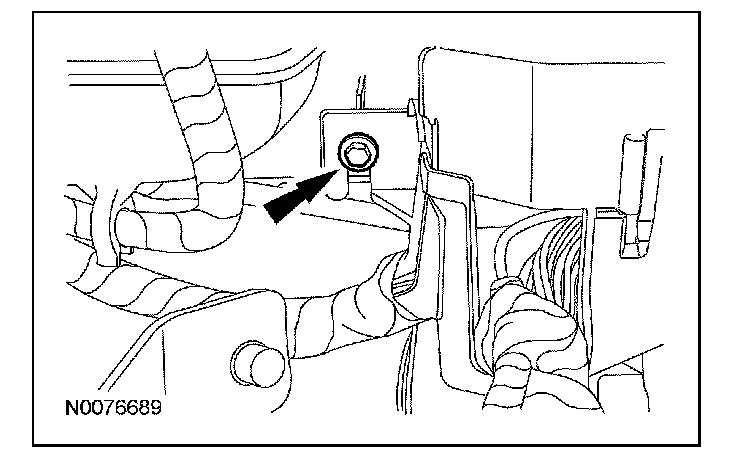 N0076689