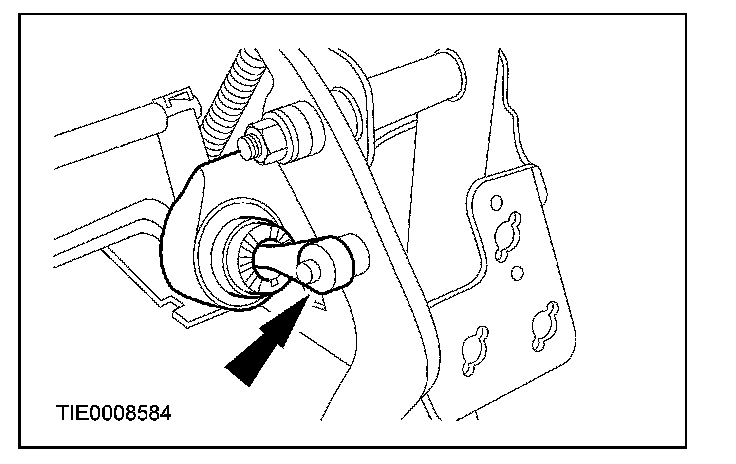 TIE0008584