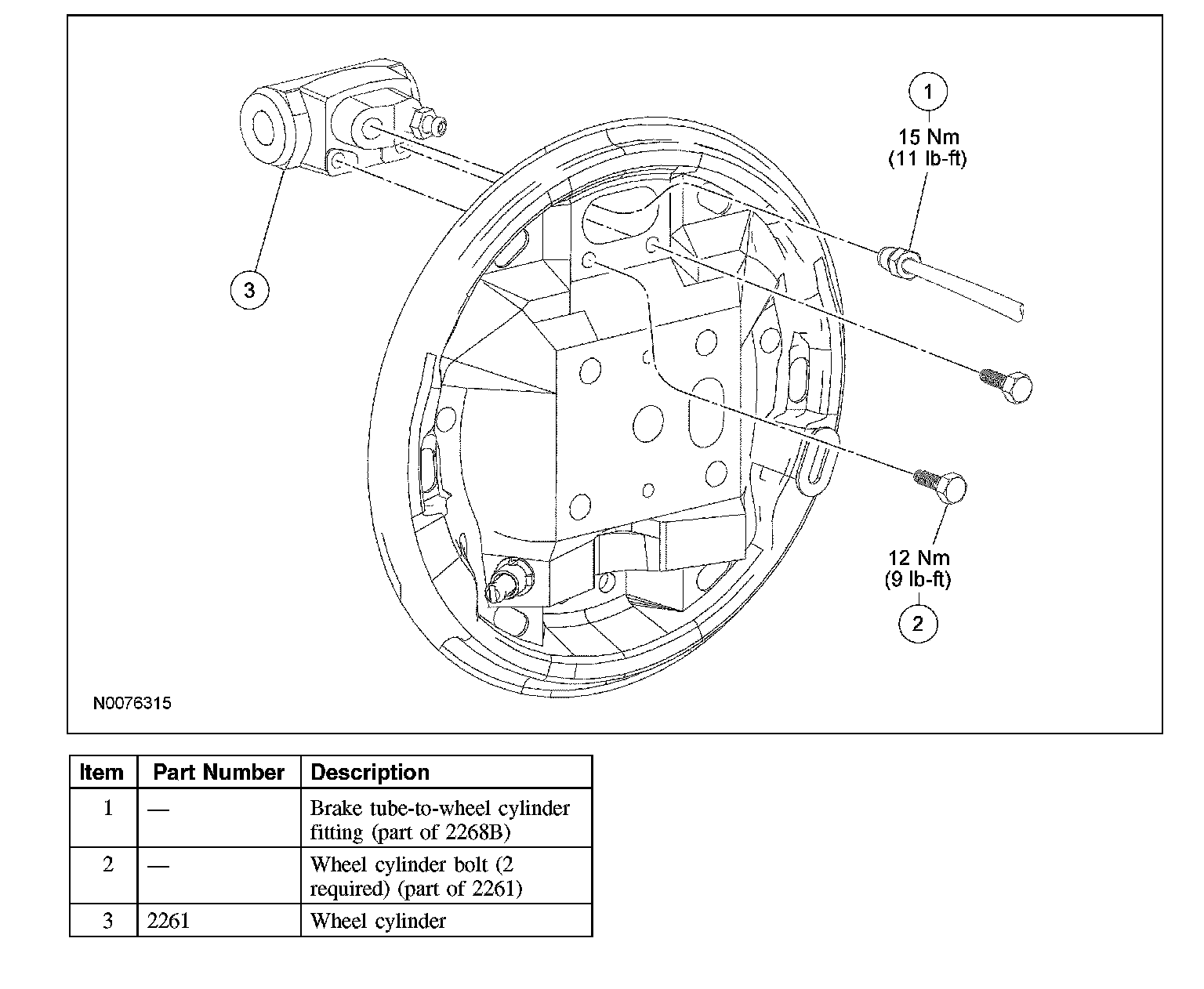 1
15 Nm
(11 lb-ft)

3

12 Nm
(9 lb-ft)
2

N0076315

| Item | Part Number | Description |
|---|---|---|
| 1 | — | Brake tube-to-wheel cylinder fitting (part of 2268B) |
| 2 | — | Wheel cylinder bolt (2 required) (part of 2261) |
| 3 | 2261 | Wheel cylinder |