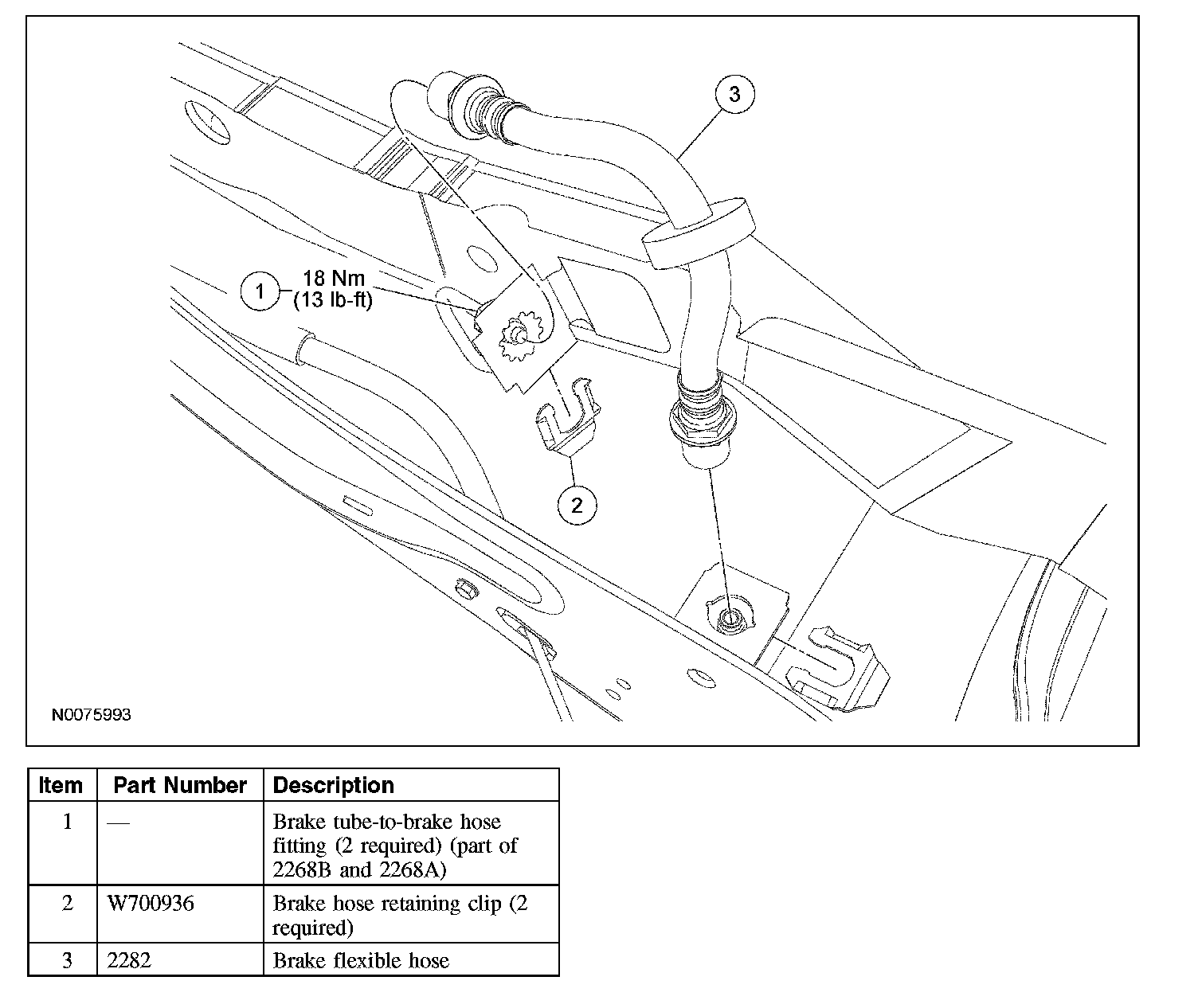 3

1

18 Nm
(13 lb-ft)

2

N0075993

| Item | Part Number | Description |
|---|---|---|
| 1 | — | Brake tube-to-brake hose fitting (2 required) (part of 2268B and 2268A) |
| 2 | W700936 | Brake hose retaining clip (2 required) |
| 3 | 2282 | Brake flexible hose |