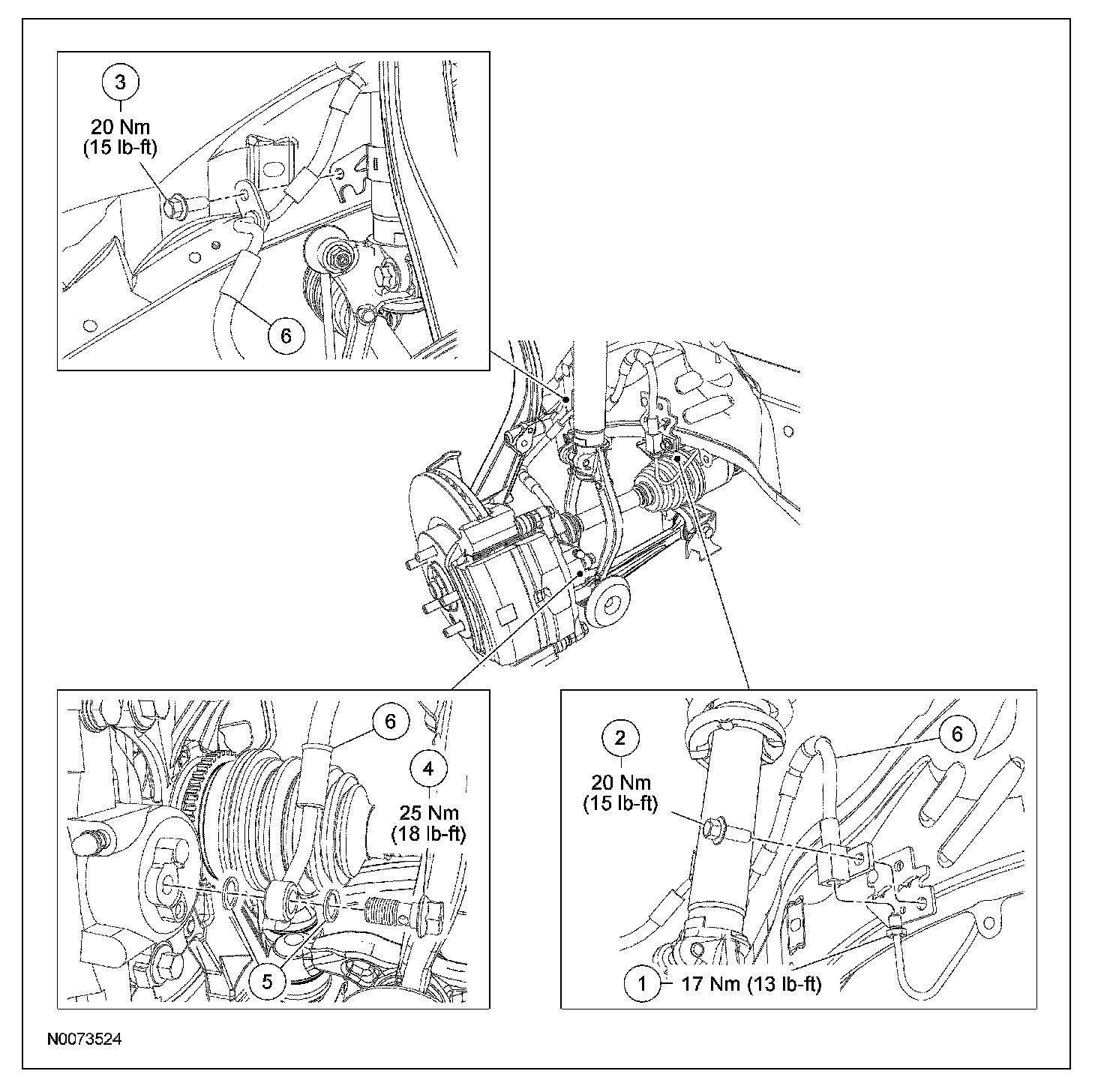 3
20 Nm
(15 lb-ft)

6

6

4
25 Nm
(18 lb-ft)

5

2
20 Nm
(15 lb-ft)

6

1 17 Nm (13 lb-ft)

N0073524