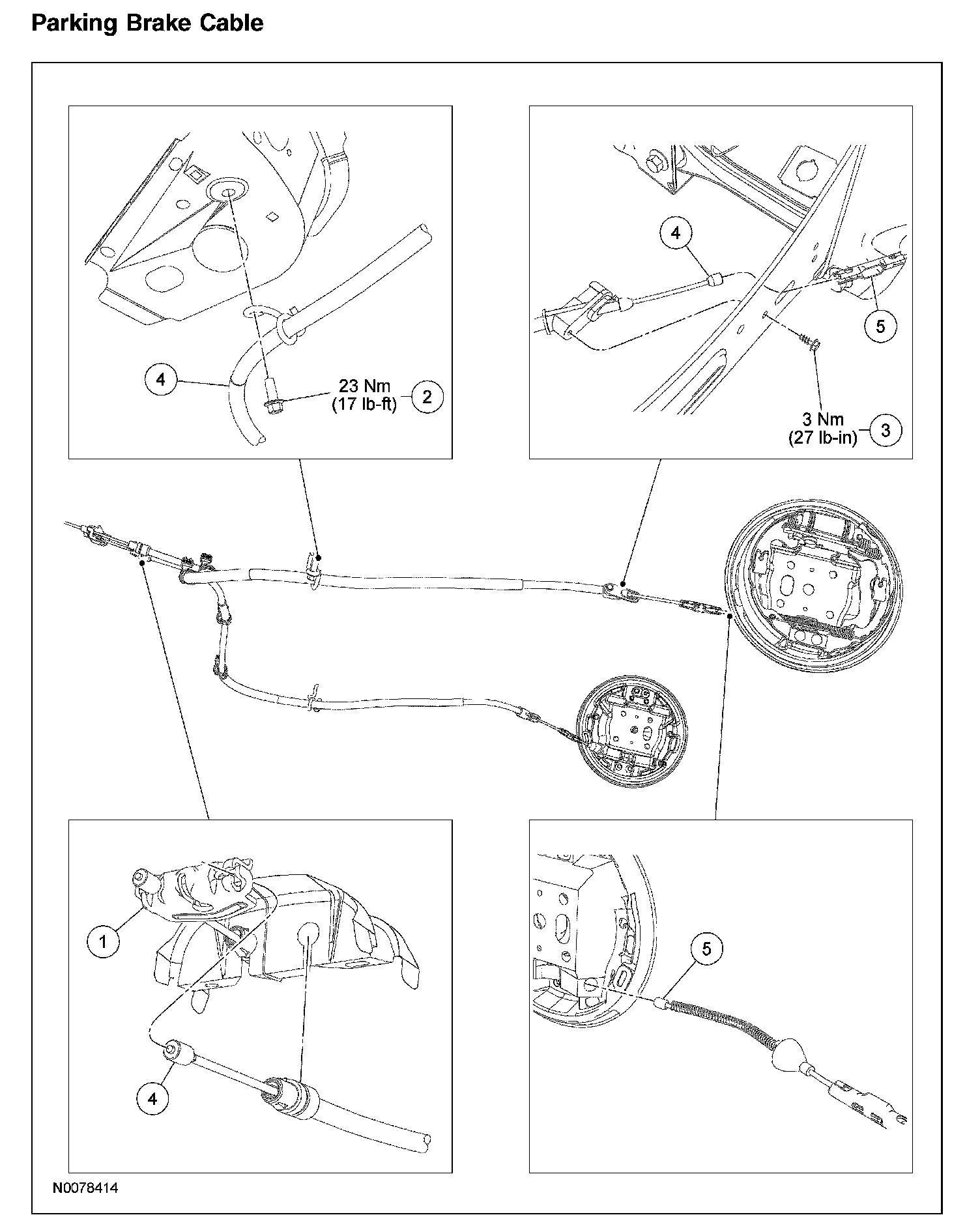 Parking Brake Cable

4

23 Nm
(17 lb-ft)
2

4

5

3 Nm
(27 lb-in)
3

1

4

5

N0078414