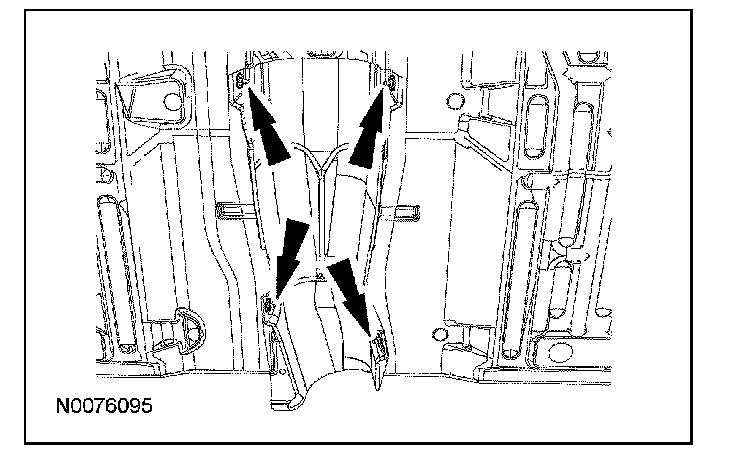 N0076095