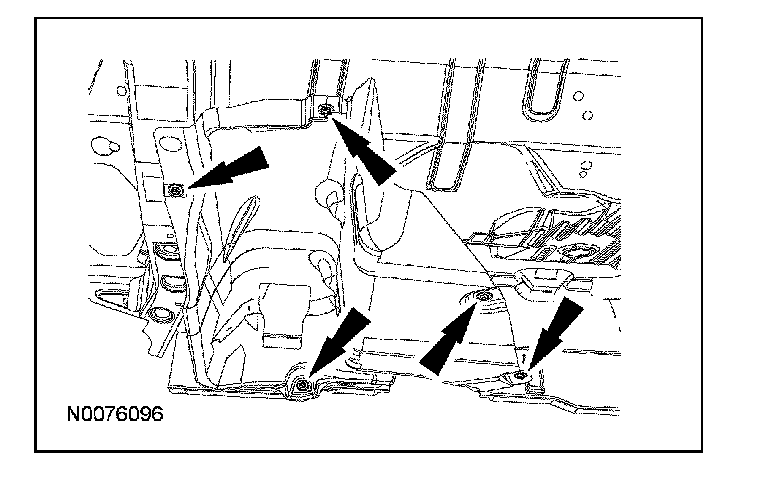 N0076096