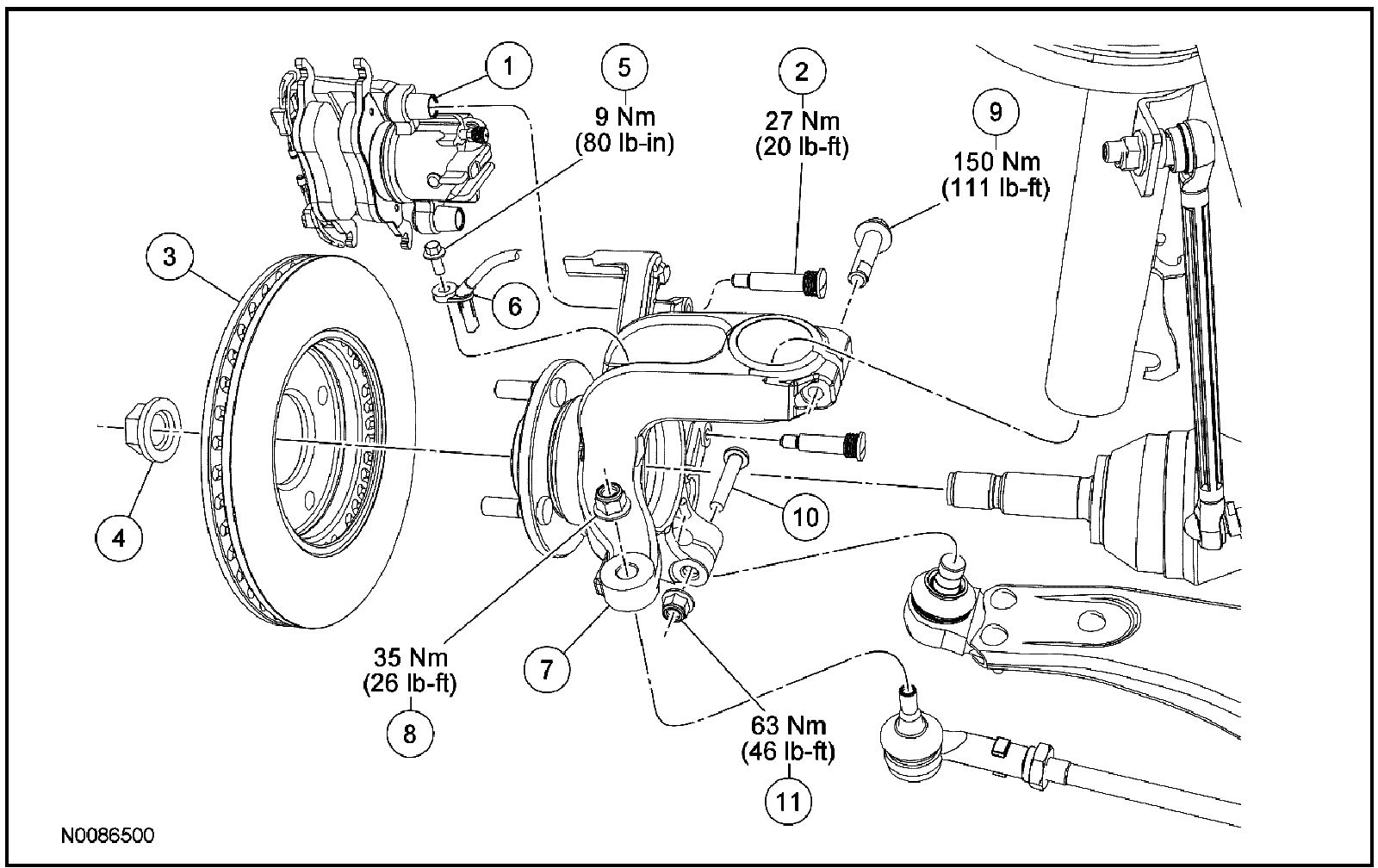 1

5
9 Nm
(80 lb-in)

2
27 Nm
(20 lb-ft)

9
150 Nm
(111 lb-ft)

3

6

4

10

35 Nm
(26 lb-ft)
8

7

63 Nm
(46 lb-ft)
11

N0086500