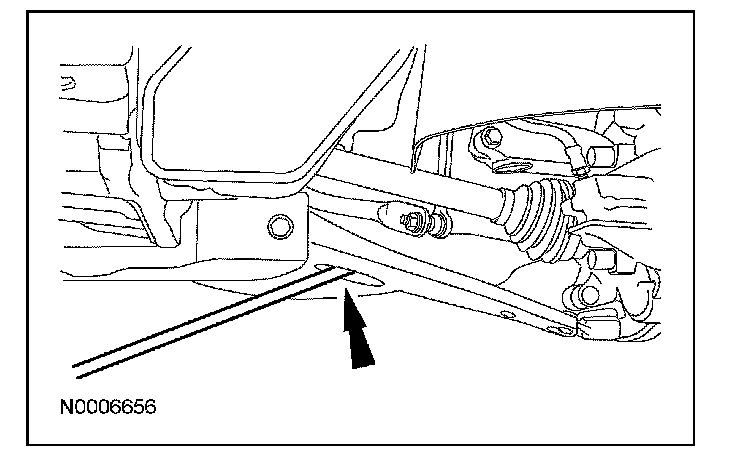 N0006656