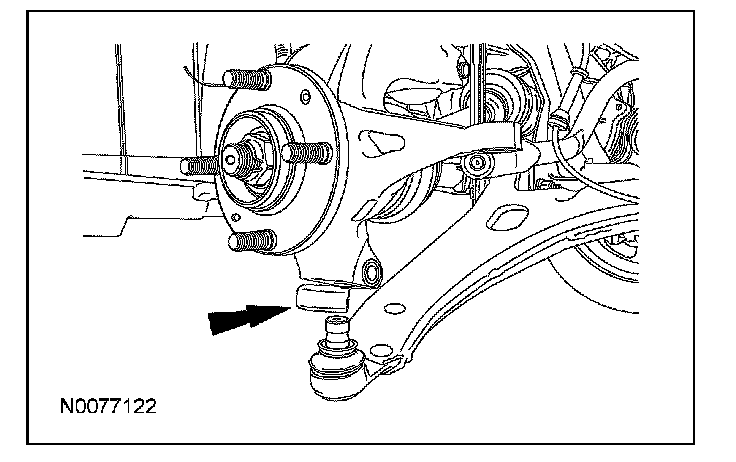 N0077122