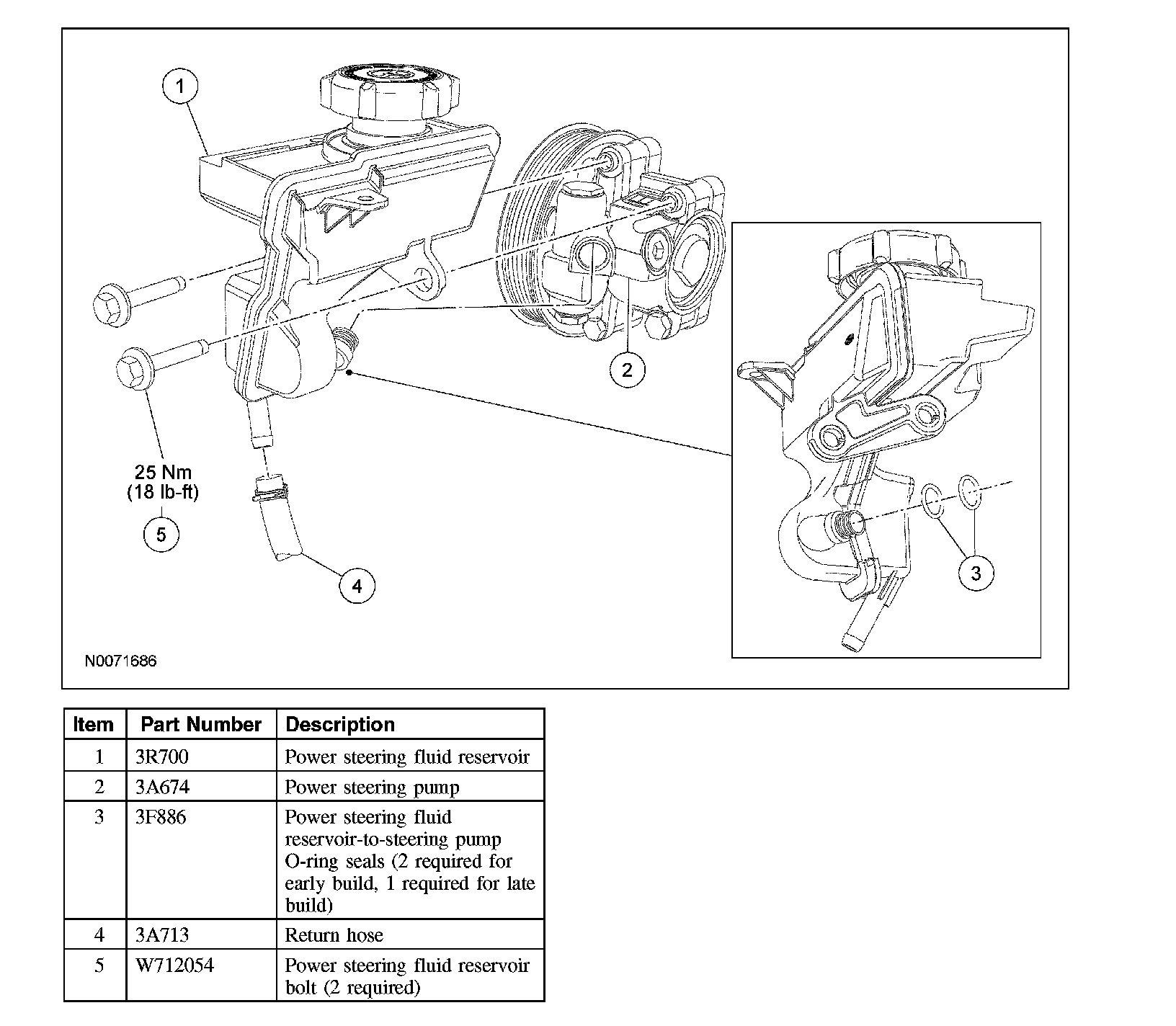 1

2

25 Nm
(18 lb-ft)

5

4

3

N0071686

| Item | Part Number | Description |
|---|---|---|
| 1 | 3R700 | Power steering fluid reservoir |
| 2 | 3A674 | Power steering pump |
| 3 | 3F886 | Power steering fluid reservoir-to-steering pump O-ring seals (2 required for early build, 1 required for late build) |
| 4 | 3A713 | Return hose |
| 5 | W712054 | Power steering fluid reservoir bolt (2 required) |