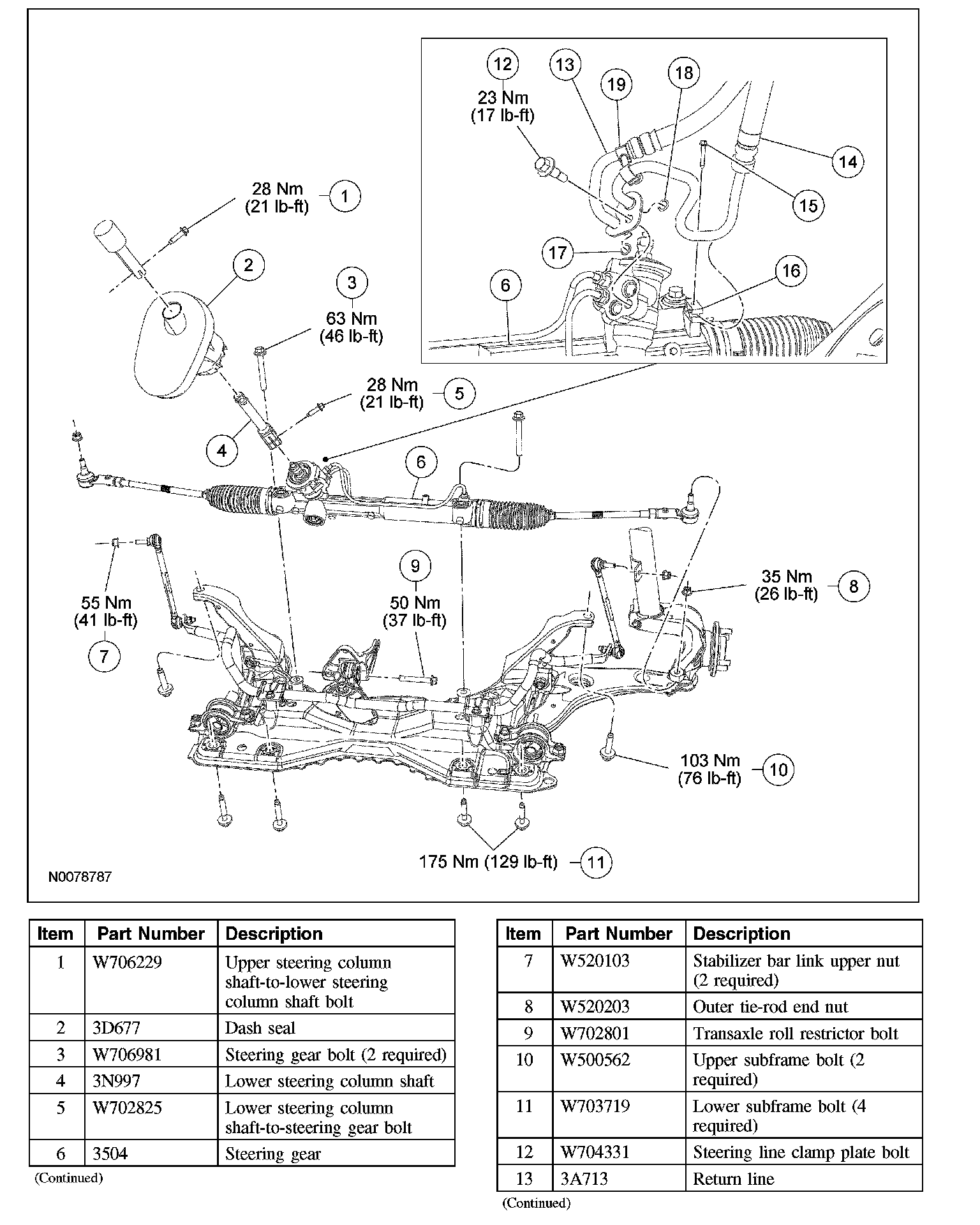 12
23 Nm
(17 lb-ft)

13

19

18

14

15

17

16

6

28 Nm
(21 lb-ft)
1

2

3
63 Nm
(46 lb-ft)

28 Nm
(21 lb-ft)
5

4

6

9
50 Nm
(37 lb-ft)

55 Nm
(41 lb-ft)
7

35 Nm
(26 lb-ft)
8

103 Nm
(76 lb-ft)
10

175 Nm (129 lb-ft)
11

N0078787

| Item | Part Number | Description |
|---|---|---|
| 1 | W706229 | Upper steering column shaft-to-lower steering column shaft bolt |
| 2 | 3D677 | Dash seal |
| 3 | W706981 | Steering gear bolt (2 required) |
| 4 | 3N997 | Lower steering column shaft |
| 5 | W702825 | Lower steering column shaft-to-steering gear bolt |
| 6 | 3504 | Steering gear |

(Continued)

| Item | Part Number | Description |
|---|---|---|
| 7 | W520103 | Stabilizer bar link upper nut (2 required) |
| 8 | W520203 | Outer tie-rod end nut |
| 9 | W702801 | Transaxle roll restrictor bolt |
| 10 | W500562 | Upper subframe bolt (2 required) |
| 11 | W703719 | Lower subframe bolt (4 required) |
| 12 | W704331 | Steering line clamp plate bolt |
| 13 | 3A713 | Return line |

(Continued)