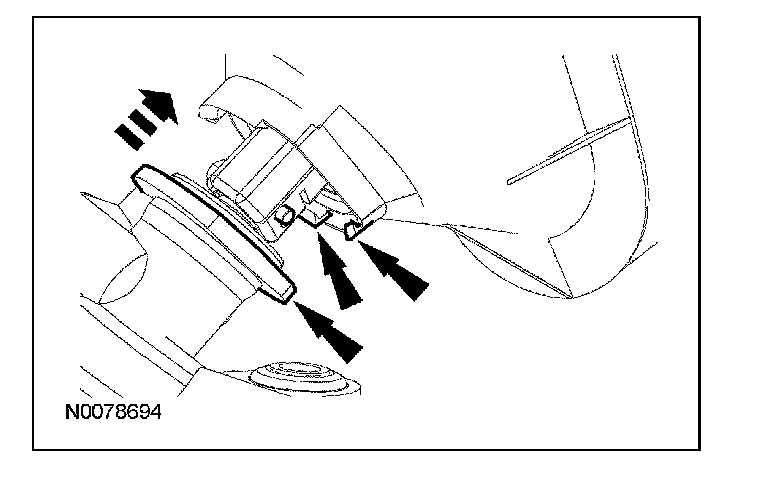 N0078694