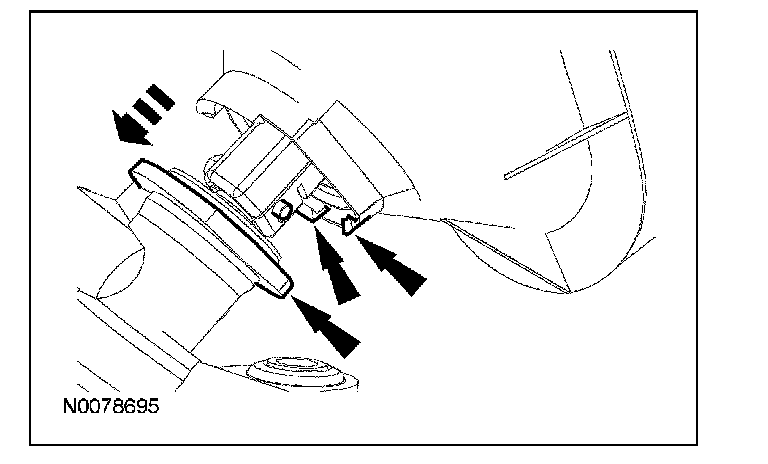 N0078695