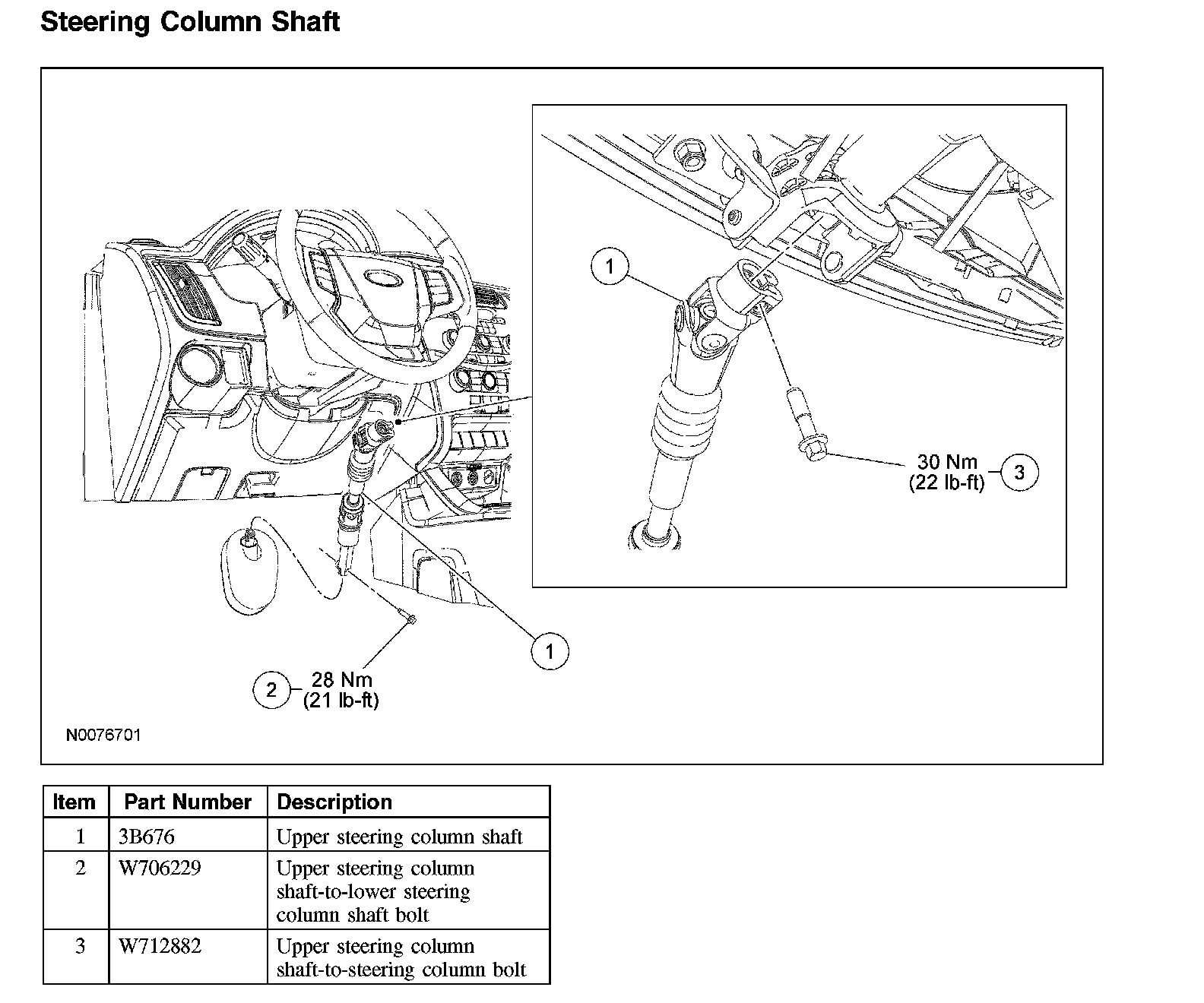 Steering Column Shaft

1

30 Nm
(22 lb-ft)
3

1

2
28 Nm
(21 lb-ft)

N0076701

| Item | Part Number | Description |
|---|---|---|
| 1 | 3B676 | Upper steering column shaft |
| 2 | W706229 | Upper steering column shaft-to-lower steering column shaft bolt |
| 3 | W712882 | Upper steering column shaft-to-steering column bolt |