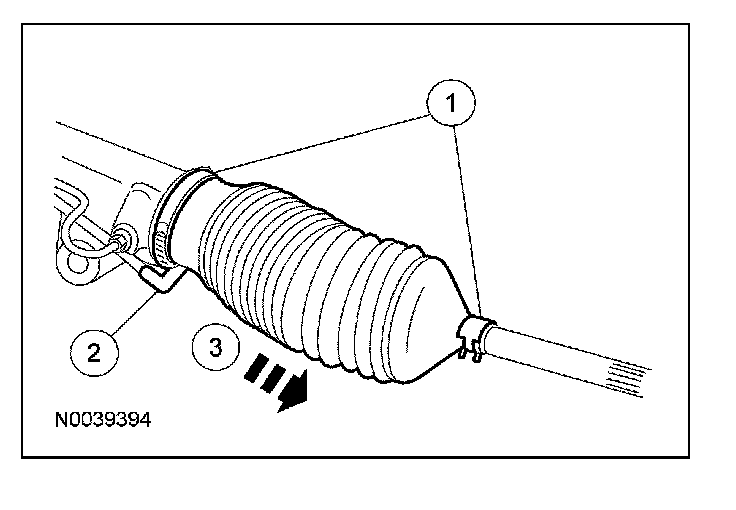 1

2

3

N0039394