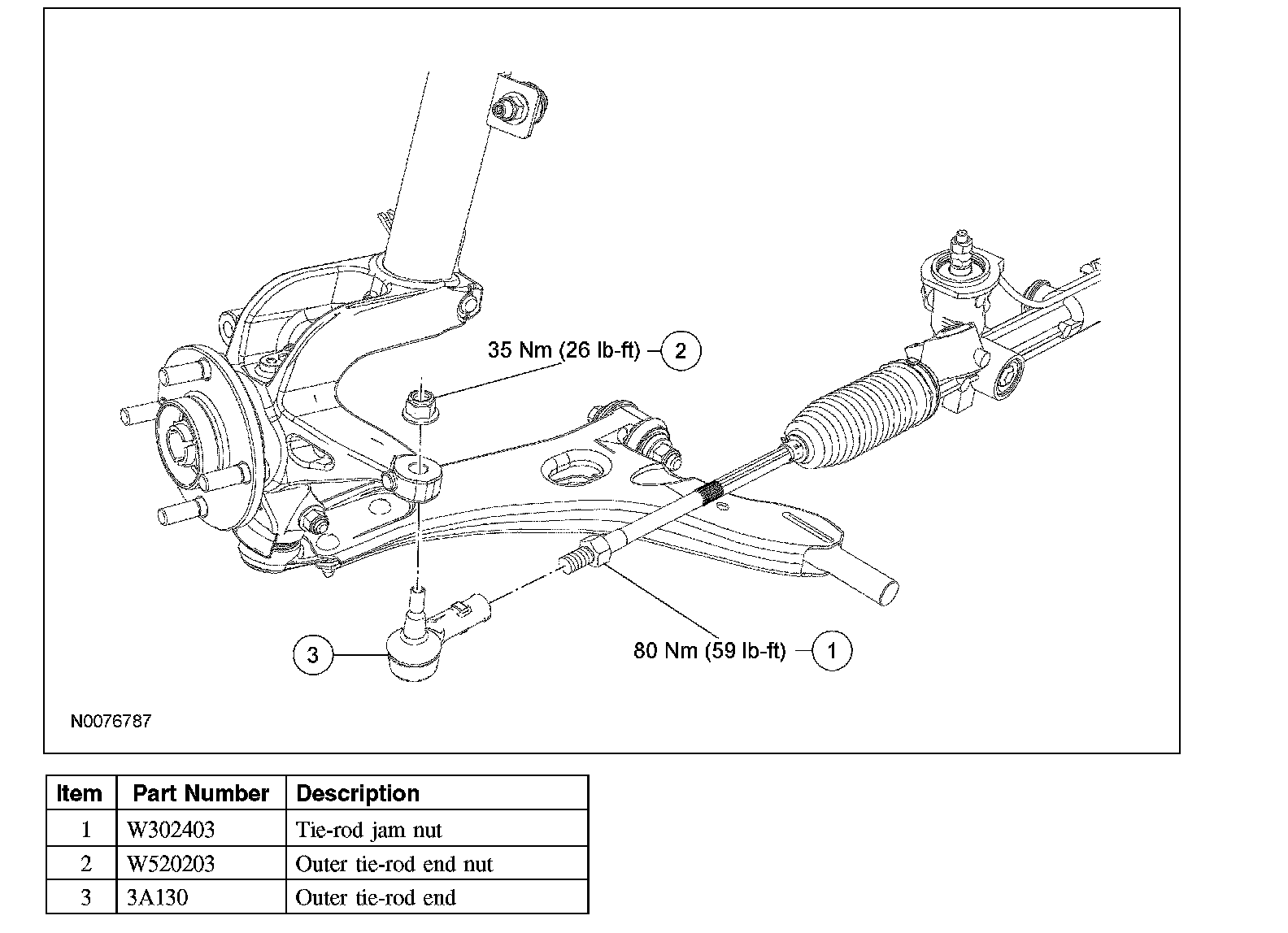 35 Nm (26 lb-ft) 2

3

80 Nm (59 lb-ft) 1

N0076787

| Item | Part Number | Description |
|---|---|---|
| 1 | W302403 | Tie-rod jam nut |
| 2 | W520203 | Outer tie-rod end nut |
| 3 | 3A130 | Outer tie-rod end |