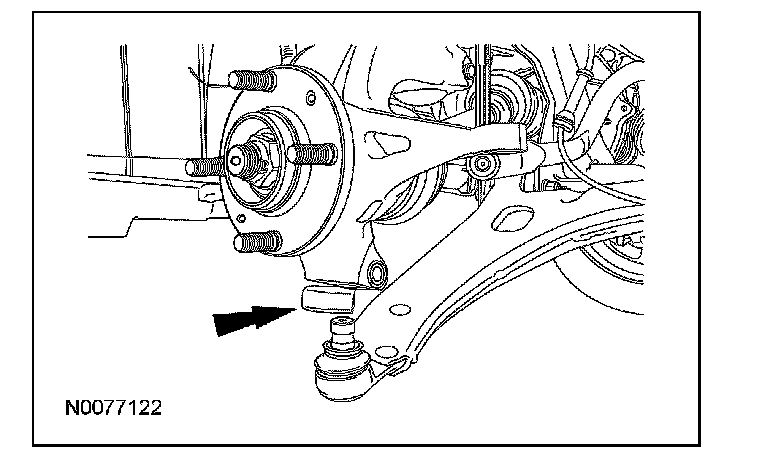 N0077122