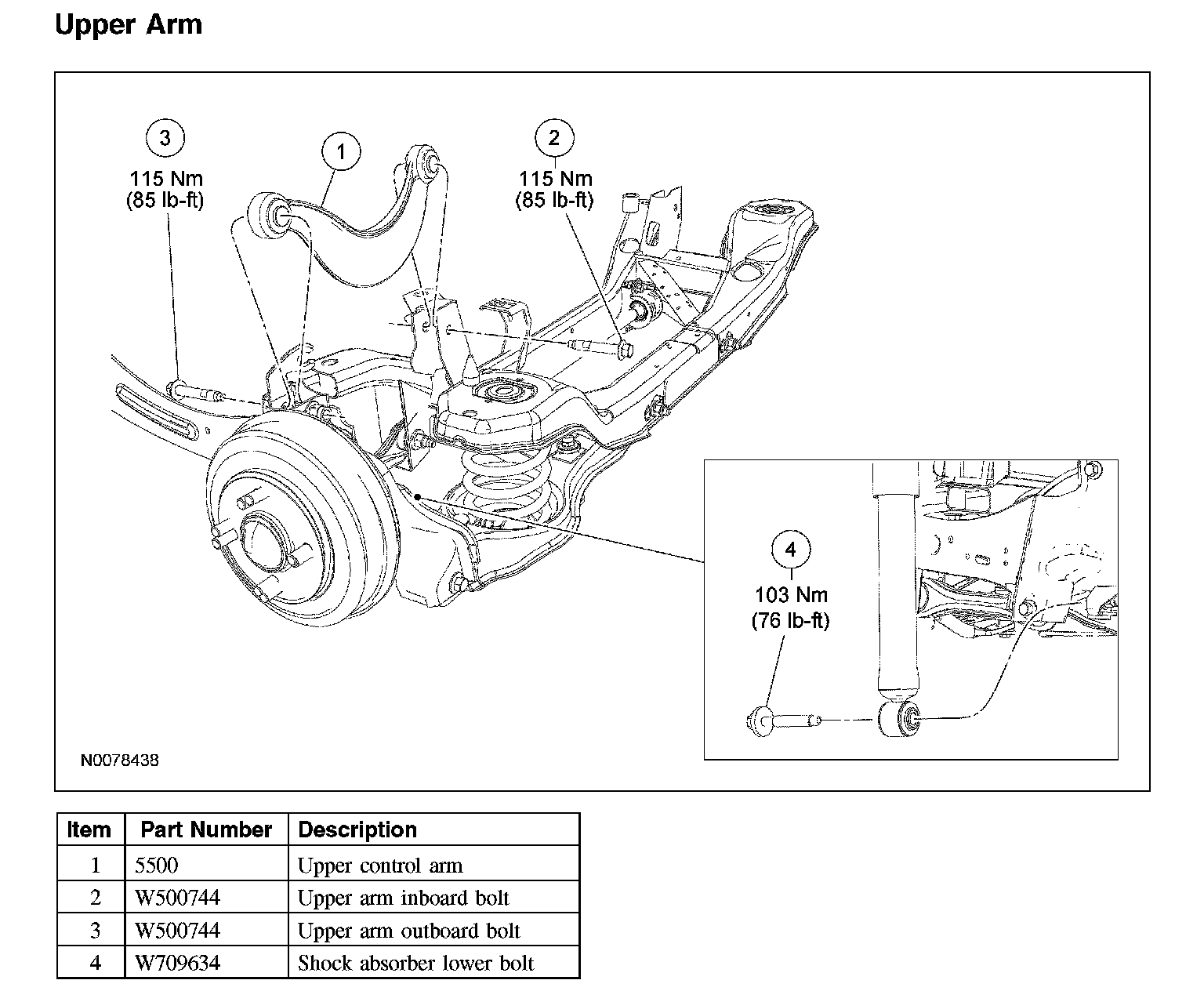 Upper Arm

3
115 Nm
(85 lb-ft)

1

2
115 Nm
(85 lb-ft)

4
103 Nm
(76 lb-ft)

N0078438

| Item | Part Number | Description |
|---|---|---|
| 1 | 5500 | Upper control arm |
| 2 | W500744 | Upper arm inboard bolt |
| 3 | W500744 | Upper arm outboard bolt |
| 4 | W709634 | Shock absorber lower bolt |