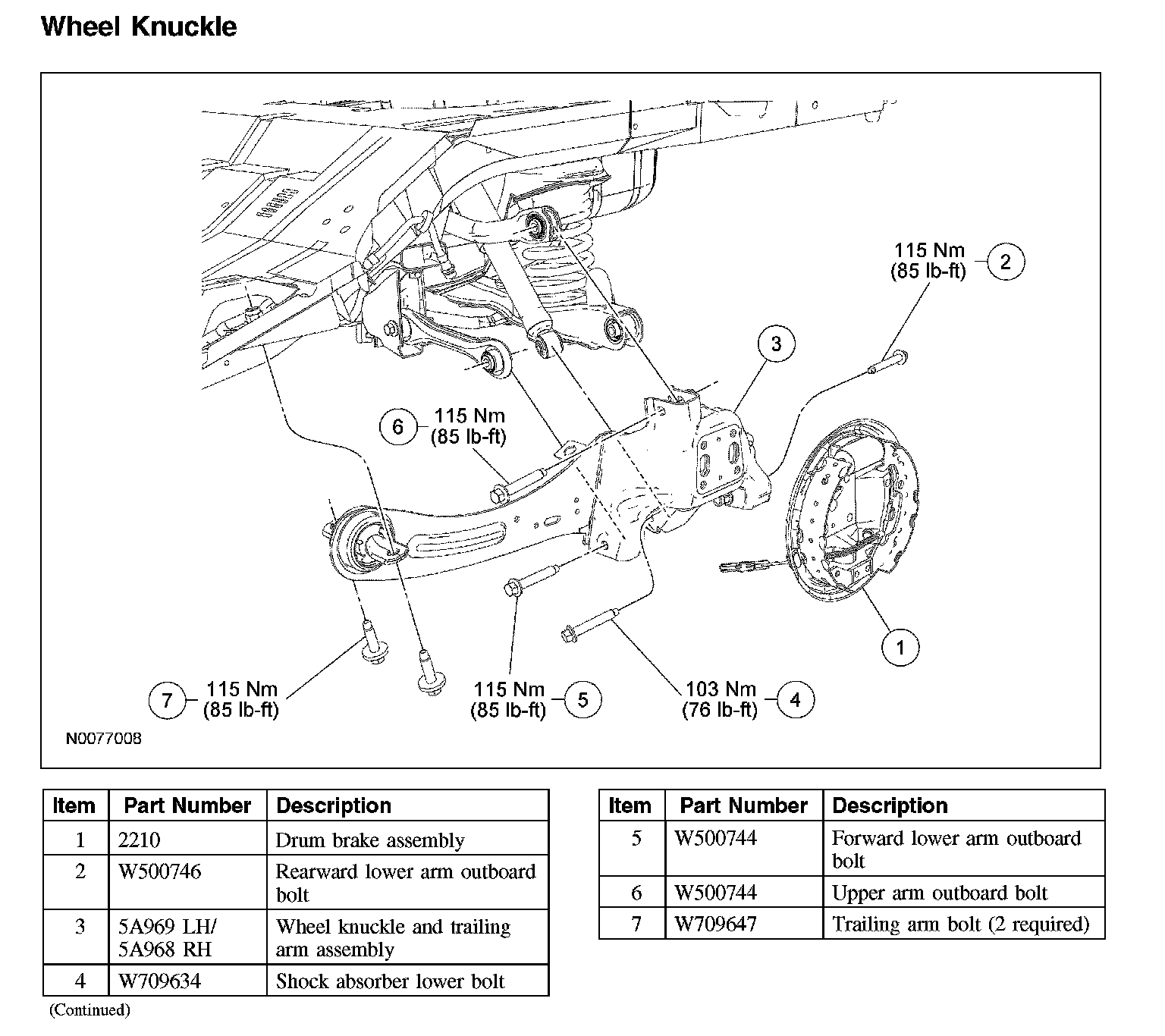 Wheel Knuckle

115 Nm (85 lb-ft) 2

3

6 115 Nm (85 lb-ft)

1

7 115 Nm (85 lb-ft)

115 Nm (85 lb-ft) 5

103 Nm (76 lb-ft) 4

N0077008

| Item | Part Number | Description |
|---|---|---|
| 1 | 2210 | Drum brake assembly |
| 2 | W500746 | Rearward lower arm outboard bolt |
| 3 | 5A969 LH/ 5A968 RH | Wheel knuckle and trailing arm assembly |
| 4 | W709634 | Shock absorber lower bolt |

(Continued)

| Item | Part Number | Description |
|---|---|---|
| 5 | W500744 | Forward lower arm outboard bolt |
| 6 | W500744 | Upper arm outboard bolt |
| 7 | W709647 | Trailing arm bolt (2 required) |