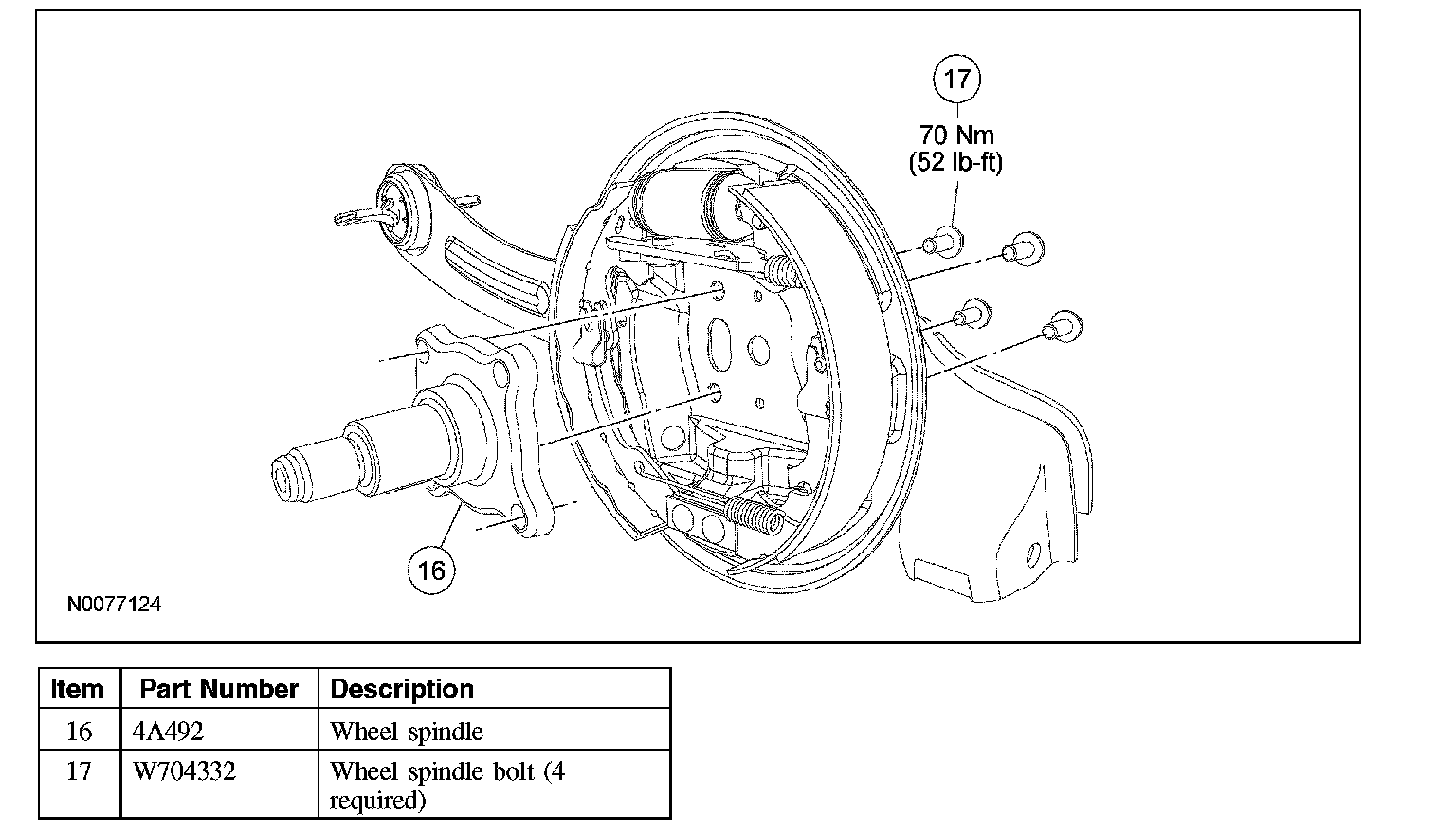 17
70 Nm
(52 lb-ft)

16

N0077124

| Item | Part Number | Description |
|---|---|---|
| 16 | 4A492 | Wheel spindle |
| 17 | W704332 | Wheel spindle bolt (4 required) |