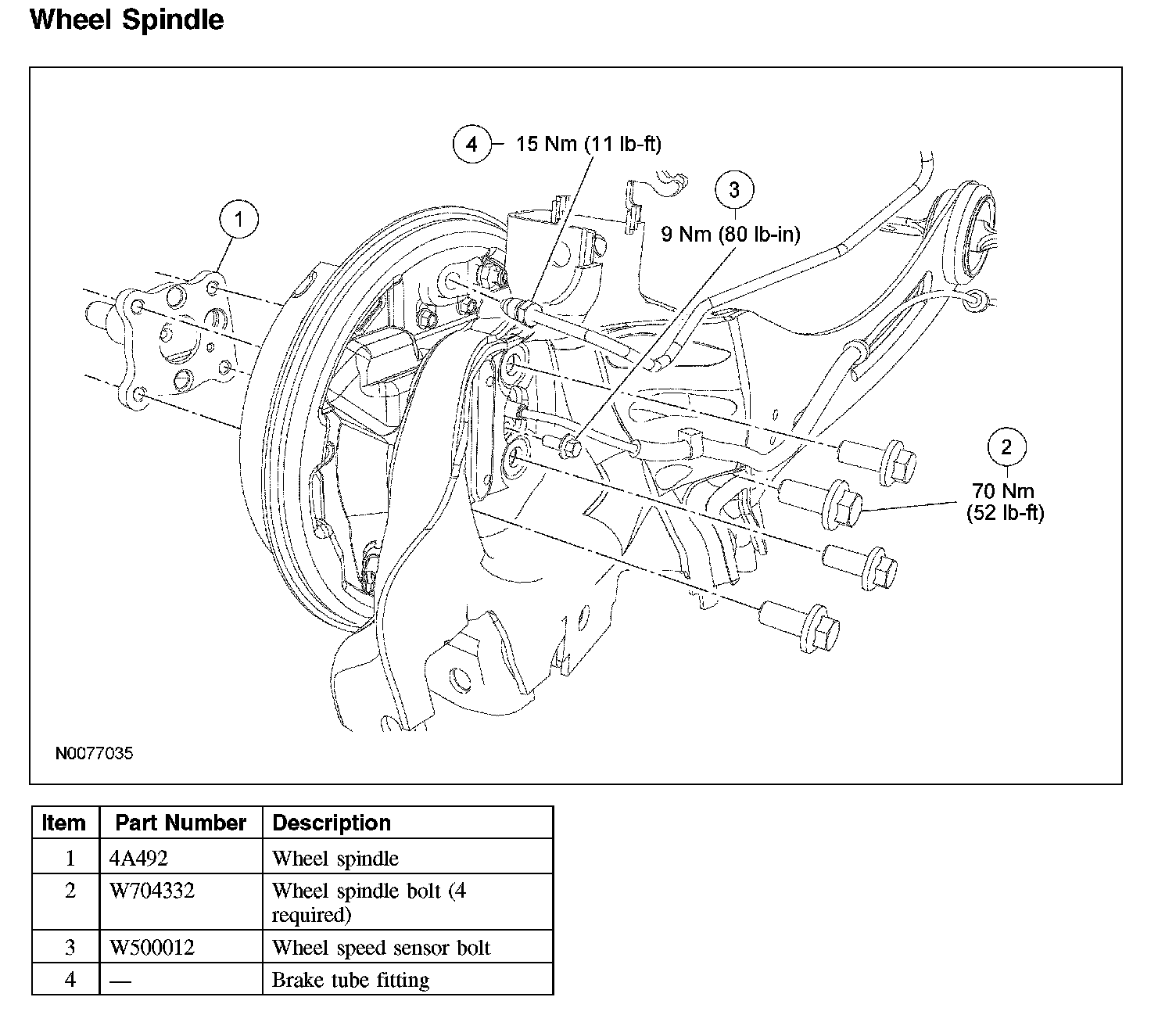 Wheel Spindle

4 15 Nm (11 lb-ft)

3 9 Nm (80 lb-in)

1

2 70 Nm (52 lb-ft)

N0077035

| Item | Part Number | Description |
|---|---|---|
| 1 | 4A492 | Wheel spindle |
| 2 | W704332 | Wheel spindle bolt (4 required) |
| 3 | W500012 | Wheel speed sensor bolt |
| 4 | — | Brake tube fitting |