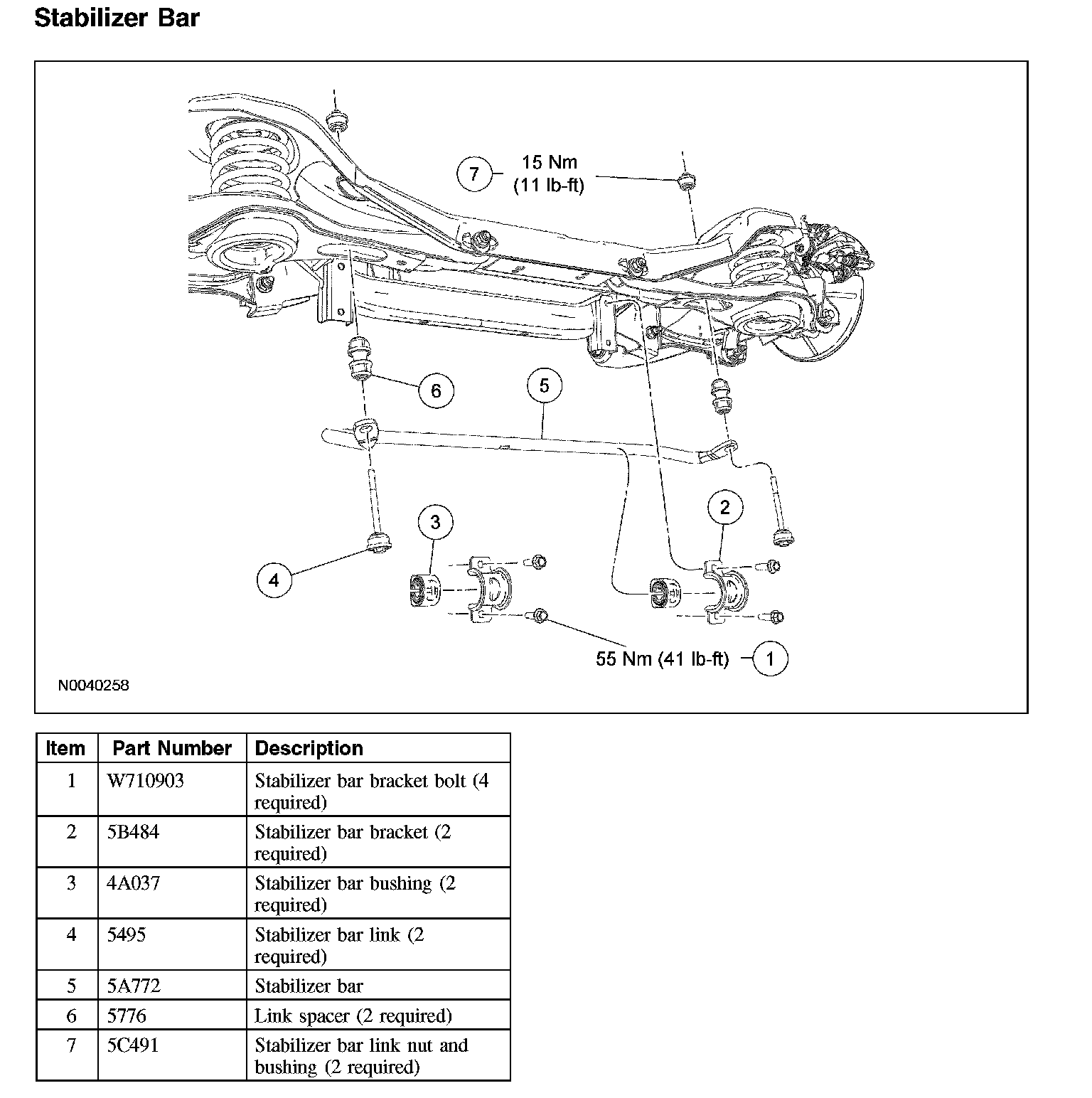 Stabilizer Bar

7 15 Nm (11 lb-ft)

6

5

3

2

4

55 Nm (41 lb-ft) 1

N0040258

| Item | Part Number | Description |
|---|---|---|
| 1 | W710903 | Stabilizer bar bracket bolt (4 required) |
| 2 | 5B484 | Stabilizer bar bracket (2 required) |
| 3 | 4A037 | Stabilizer bar bushing (2 required) |
| 4 | 5495 | Stabilizer bar link (2 required) |
| 5 | 5A772 | Stabilizer bar |
| 6 | 5776 | Link spacer (2 required) |
| 7 | 5C491 | Stabilizer bar link nut and bushing (2 required) |