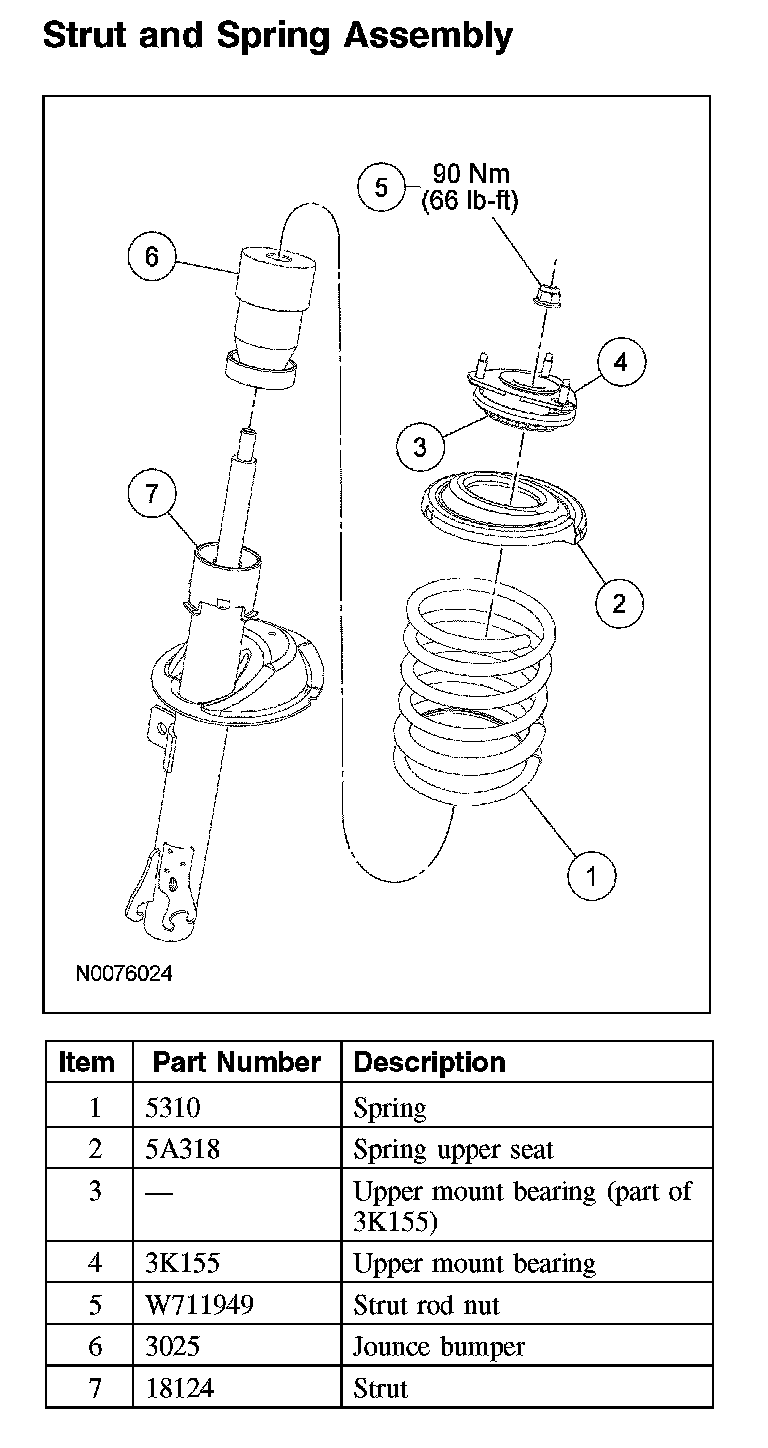 Strut and Spring Assembly

5 90 Nm (66 lb-ft)

6

4

3

7

2

1

N0076024

| Item | Part Number | Description |
|---|---|---|
| 1 | 5310 | Spring |
| 2 | 5A318 | Spring upper seat |
| 3 | — | Upper mount bearing (part of 3K155) |
| 4 | 3K155 | Upper mount bearing |
| 5 | W711949 | Strut rod nut |
| 6 | 3025 | Jounce bumper |
| 7 | 18124 | Strut |