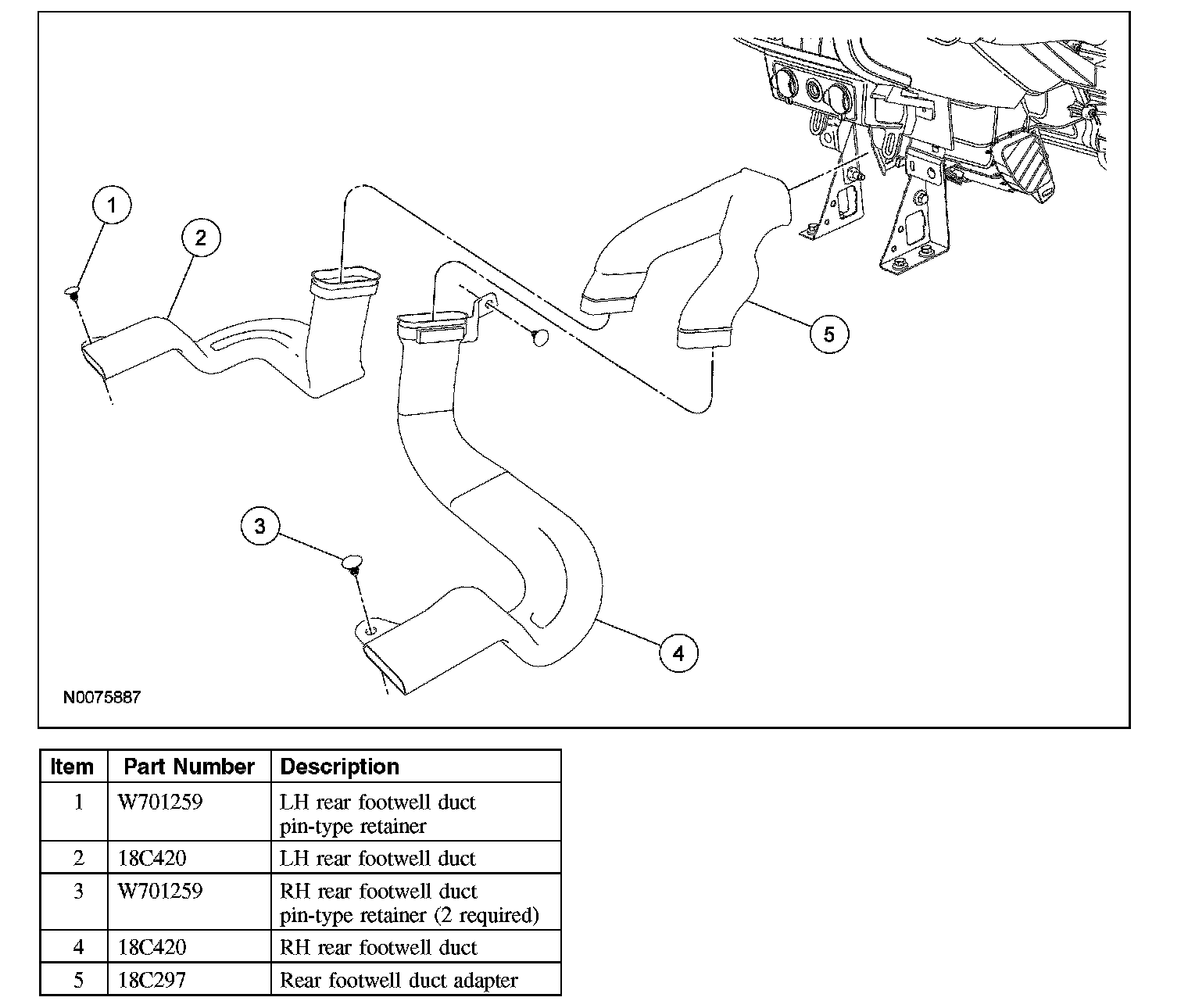 1
2
5
3
4
N0075887

| Item | Part Number | Description |
|---|---|---|
| 1 | W701259 | LH rear footwell duct pin-type retainer |
| 2 | 18C420 | LH rear footwell duct |
| 3 | W701259 | RH rear footwell duct pin-type retainer (2 required) |
| 4 | 18C420 | RH rear footwell duct |
| 5 | 18C297 | Rear footwell duct adapter |