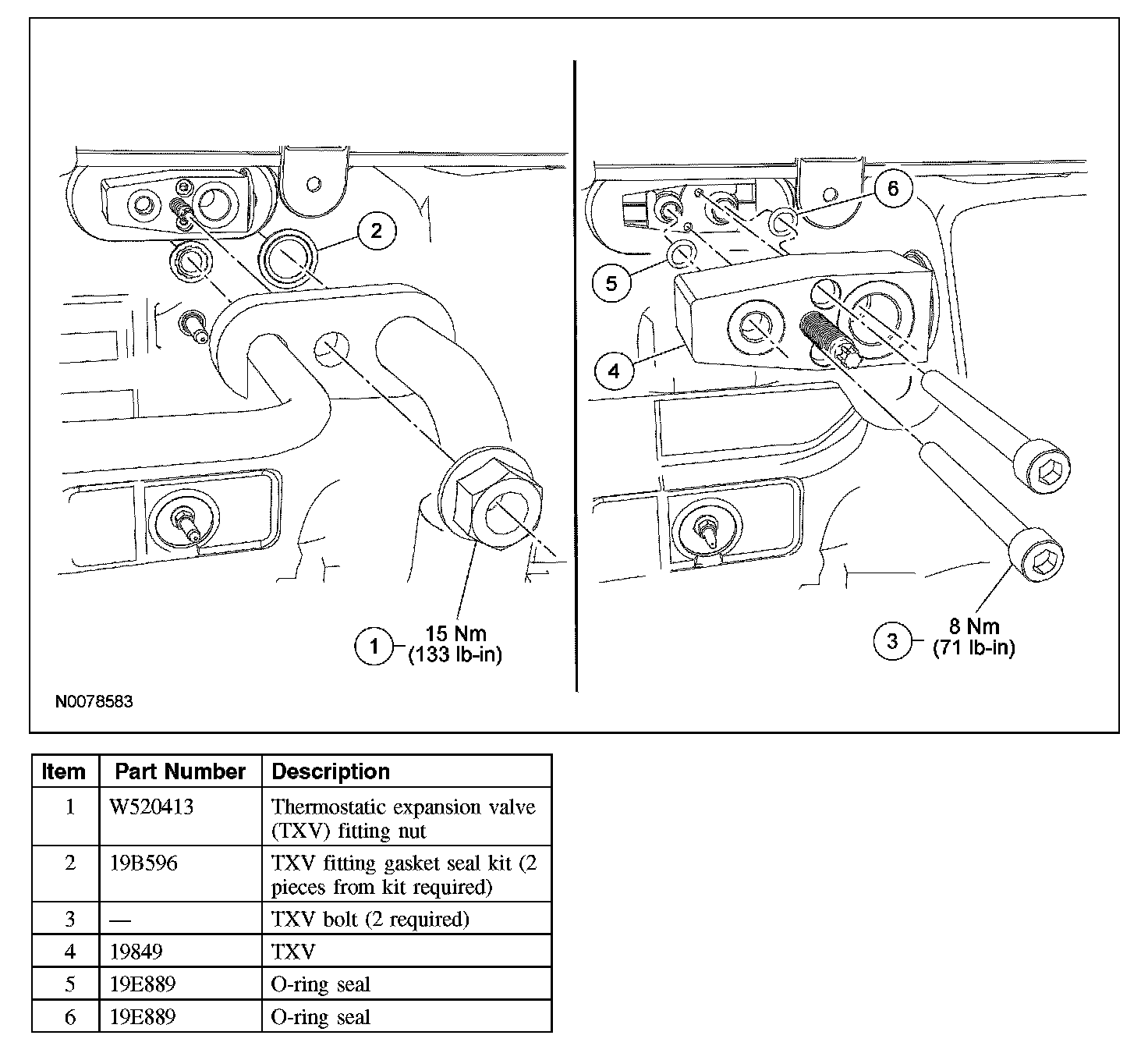 2

1 15 Nm (133 lb-in)

N0078583

6

5

4

3 8 Nm (71 lb-in)

| Item | Part Number | Description |
|---|---|---|
| 1 | W520413 | Thermostatic expansion valve (TXV) fitting nut |
| 2 | 19B596 | TXV fitting gasket seal kit (2 pieces from kit required) |
| 3 | — | TXV bolt (2 required) |
| 4 | 19849 | TXV |
| 5 | 19E889 | O-ring seal |
| 6 | 19E889 | O-ring seal |