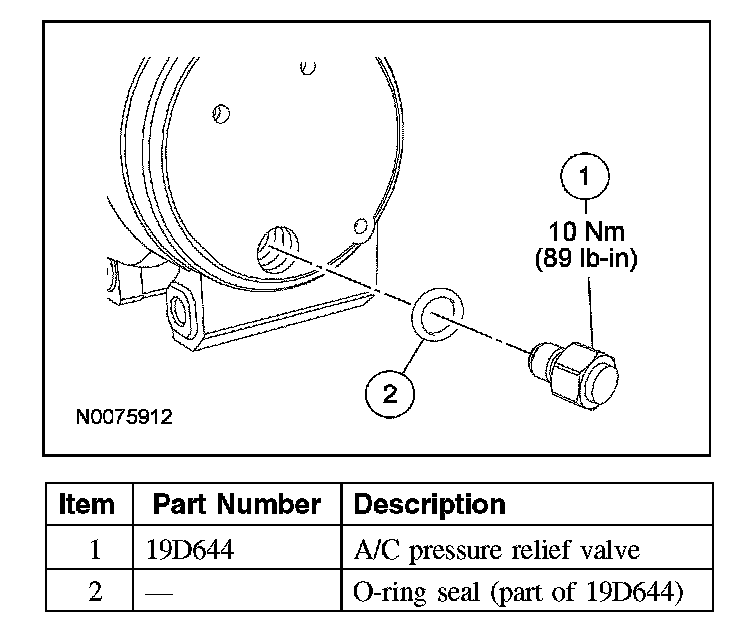 1
10 Nm
(89 lb-in)

2

N0075912

| Item | Part Number | Description |
|---|---|---|
| 1 | 19D644 | A/C pressure relief valve |
| 2 | — | O-ring seal (part of 19D644) |