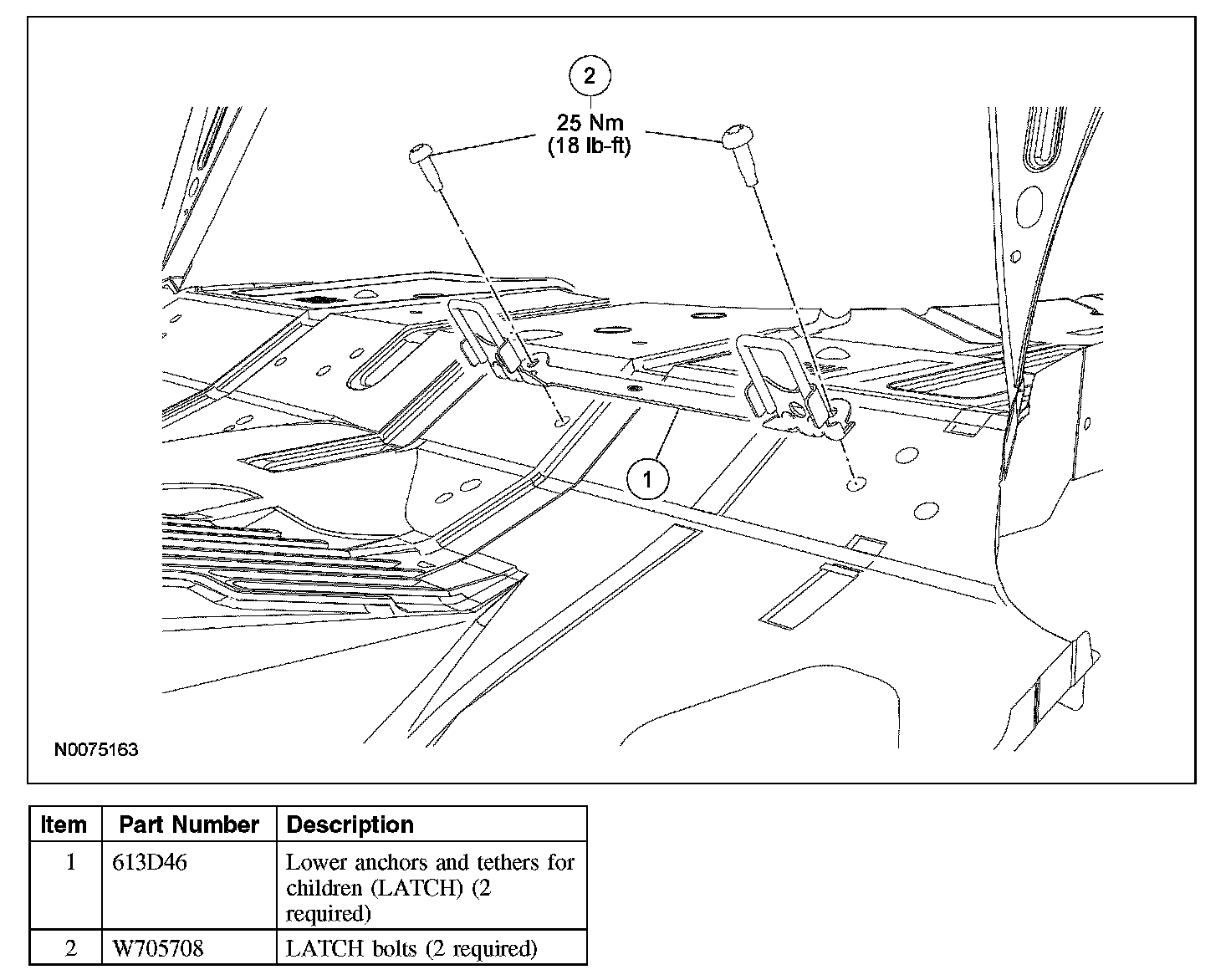 2
25 Nm
(18 lb-ft)

1

N0075163

| Item | Part Number | Description |
|---|---|---|
| 1 | 613D46 | Lower anchors and tethers for children (LATCH) (2 required) |
| 2 | W705708 | LATCH bolts (2 required) |