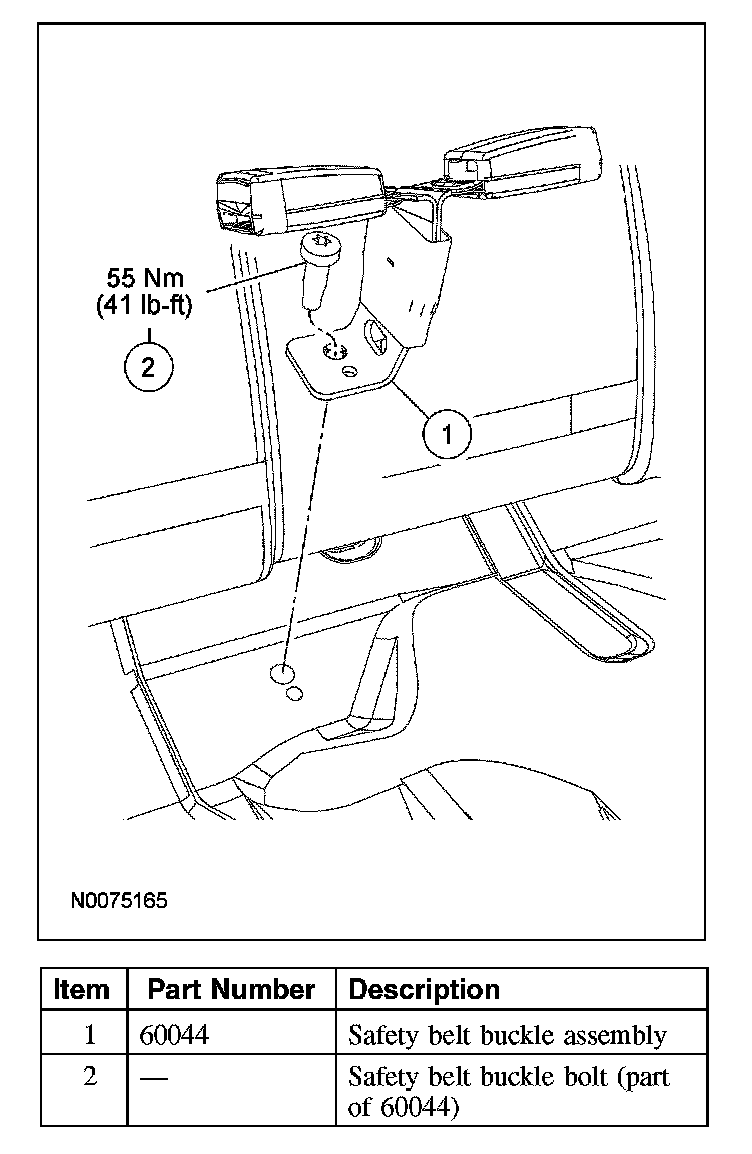 55 Nm
(41 lb-ft)

2

1

N0075165

| Item | Part Number | Description |
|---|---|---|
| 1 | 60044 | Safety belt buckle assembly |
| 2 | — | Safety belt buckle bolt (part of 60044) |