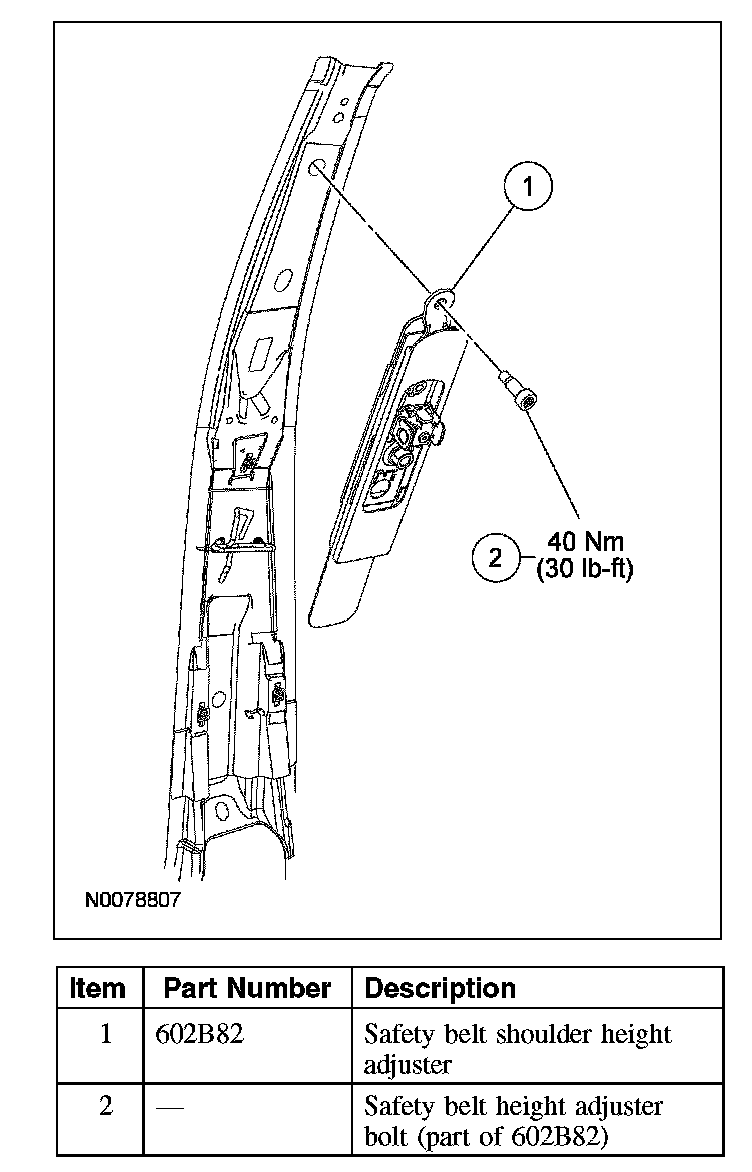 1

2

40 Nm
(30 lb-ft)

N0078807

| Item | Part Number | Description |
|---|---|---|
| 1 | 602B82 | Safety belt shoulder height adjuster |
| 2 | — | Safety belt height adjuster bolt (part of 602B82) |