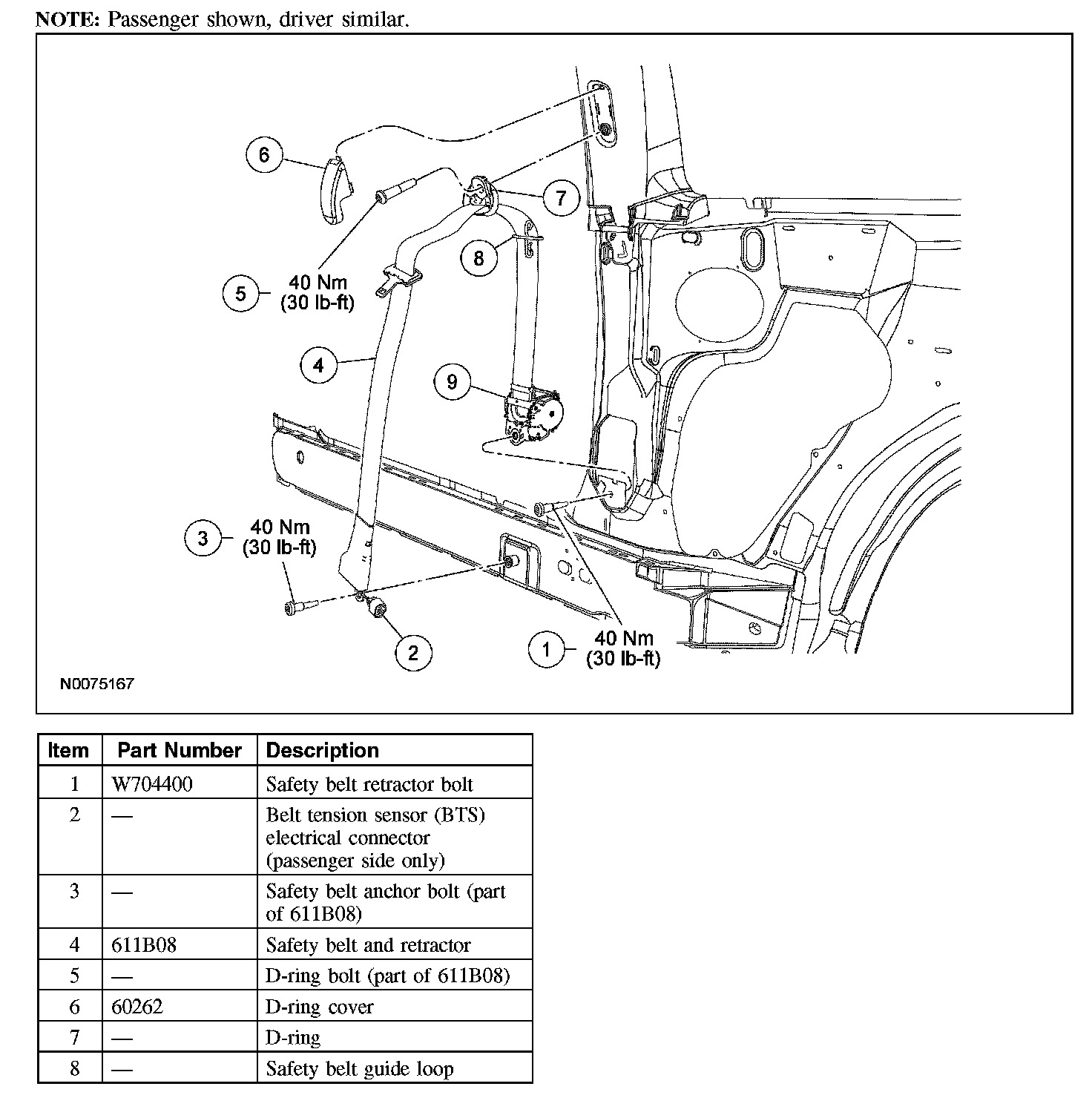 NOTE: Passenger shown, driver similar.

6

7

8

5 40 Nm (30 lb-ft)

4

9

3 40 Nm (30 lb-ft)

2

1 40 Nm (30 lb-ft)

N0075167

| Item | Part Number | Description |
|---|---|---|
| 1 | W704400 | Safety belt retractor bolt |
| 2 | — | Belt tension sensor (BTS) electrical connector (passenger side only) |
| 3 | — | Safety belt anchor bolt (part of 611B08) |
| 4 | 611B08 | Safety belt and retractor |
| 5 | — | D-ring bolt (part of 611B08) |
| 6 | 60262 | D-ring cover |
| 7 | — | D-ring |
| 8 | — | Safety belt guide loop |