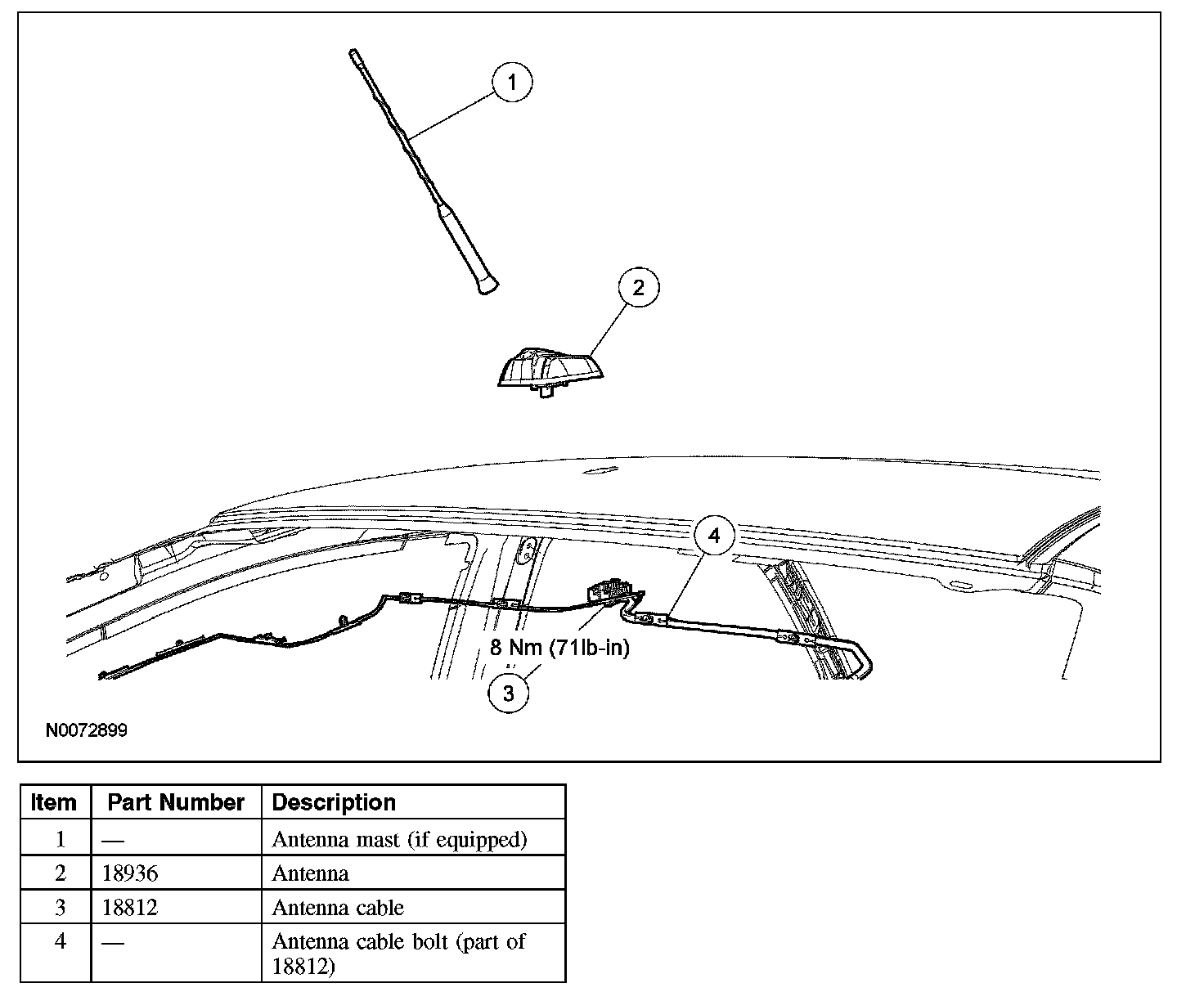 1

2

4

8 Nm (71lb-in)

3

N0072899

| Item | Part Number | Description |
|---|---|---|
| 1 | — | Antenna mast (if equipped) |
| 2 | 18936 | Antenna |
| 3 | 18812 | Antenna cable |
| 4 | — | Antenna cable bolt (part of 18812) |