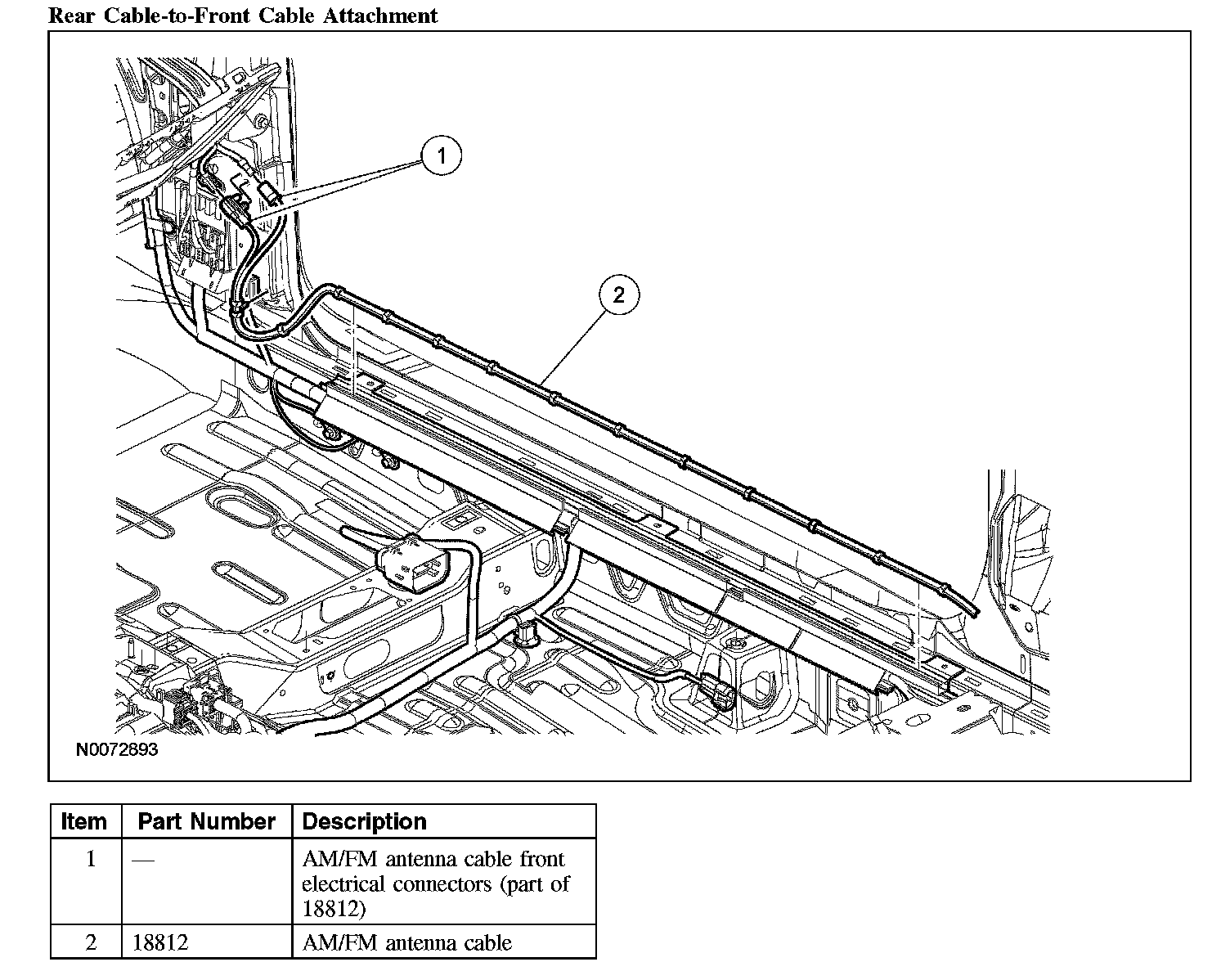 Rear Cable-to-Front Cable Attachment

1

2

N0072893

| Item | Part Number | Description |
|---|---|---|
| 1 | — | AM/FM antenna cable front electrical connectors (part of 18812) |
| 2 | 18812 | AM/FM antenna cable |